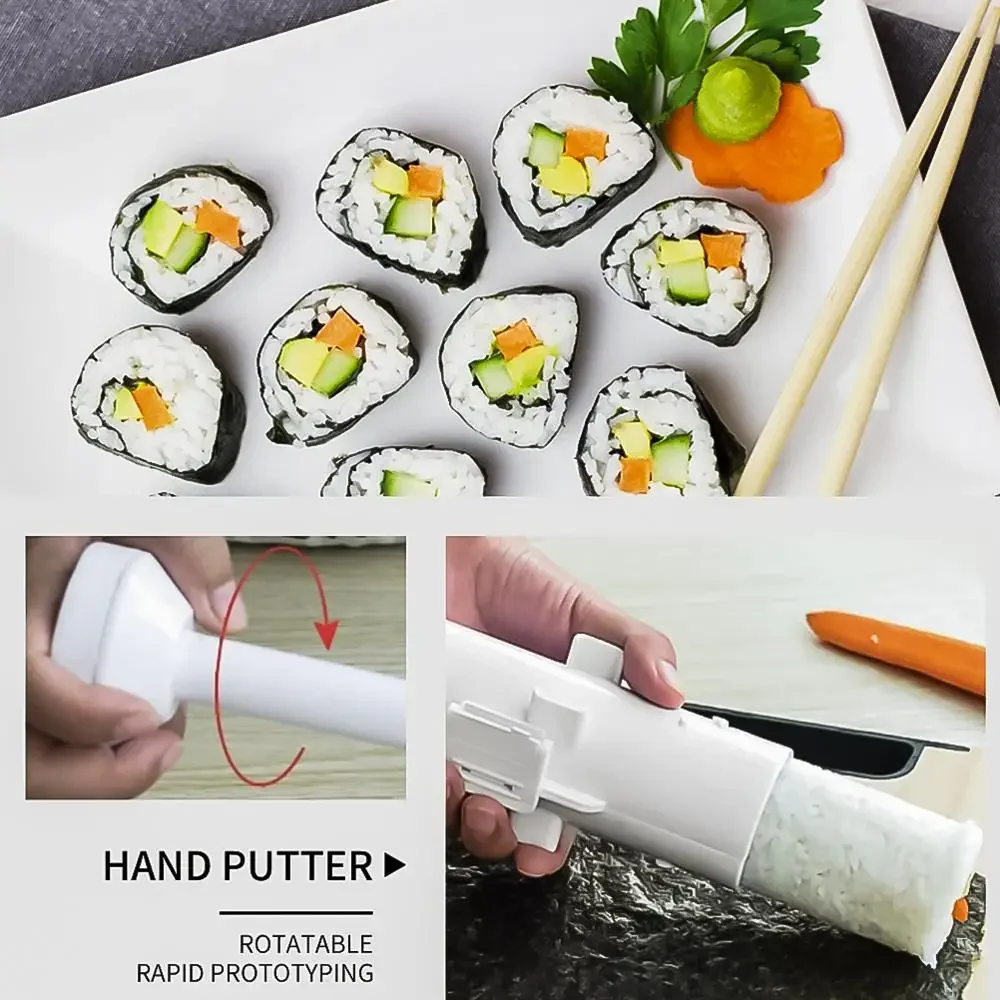 HAND PUTTER ▶

ROTATABLE
RAPID PROTOTYPING