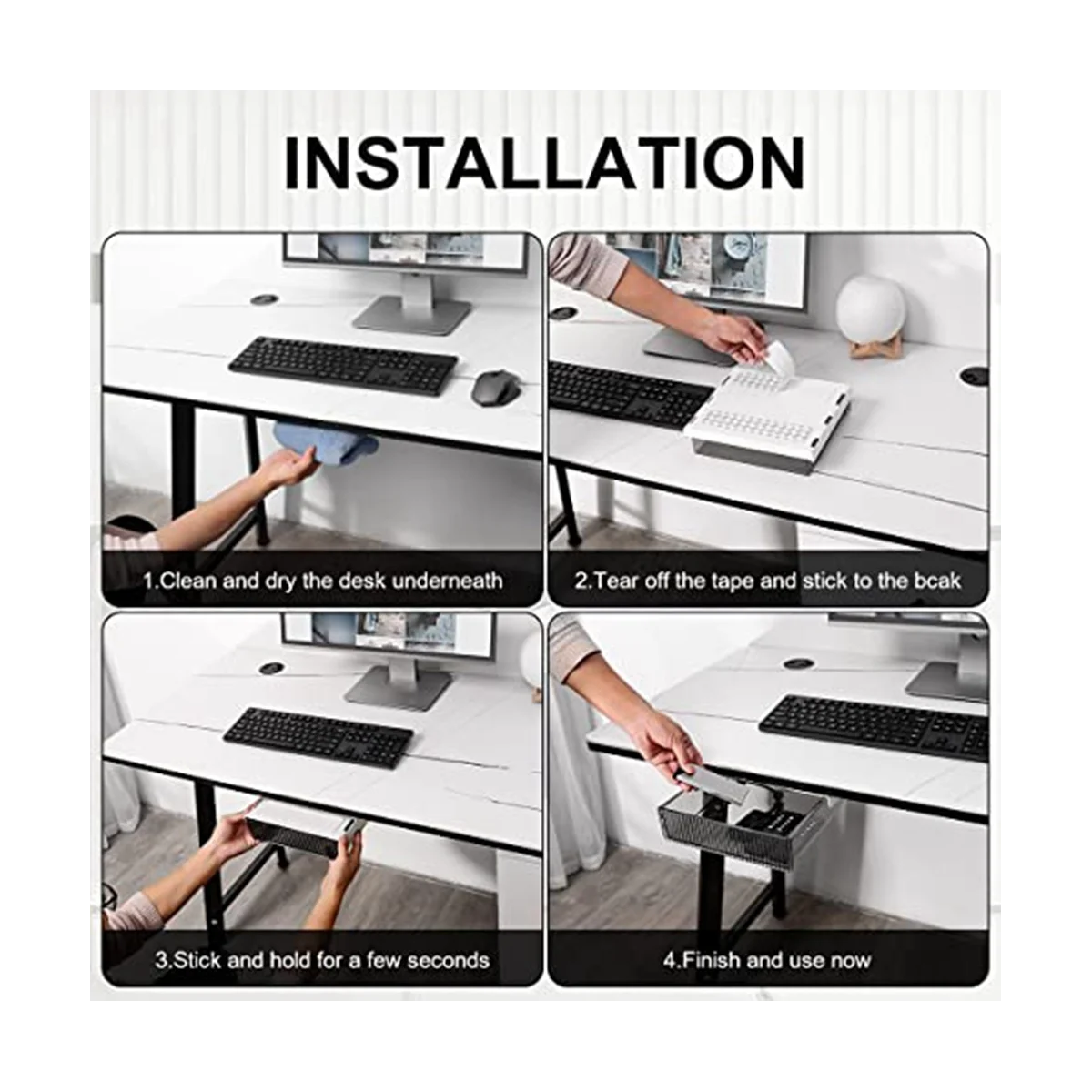 INSTALLATION

1.Clean and dry the desk underneath

2.Tear off the tape and stick to the bcak

3.Stick and hold for a few seconds

4.Finish and use now