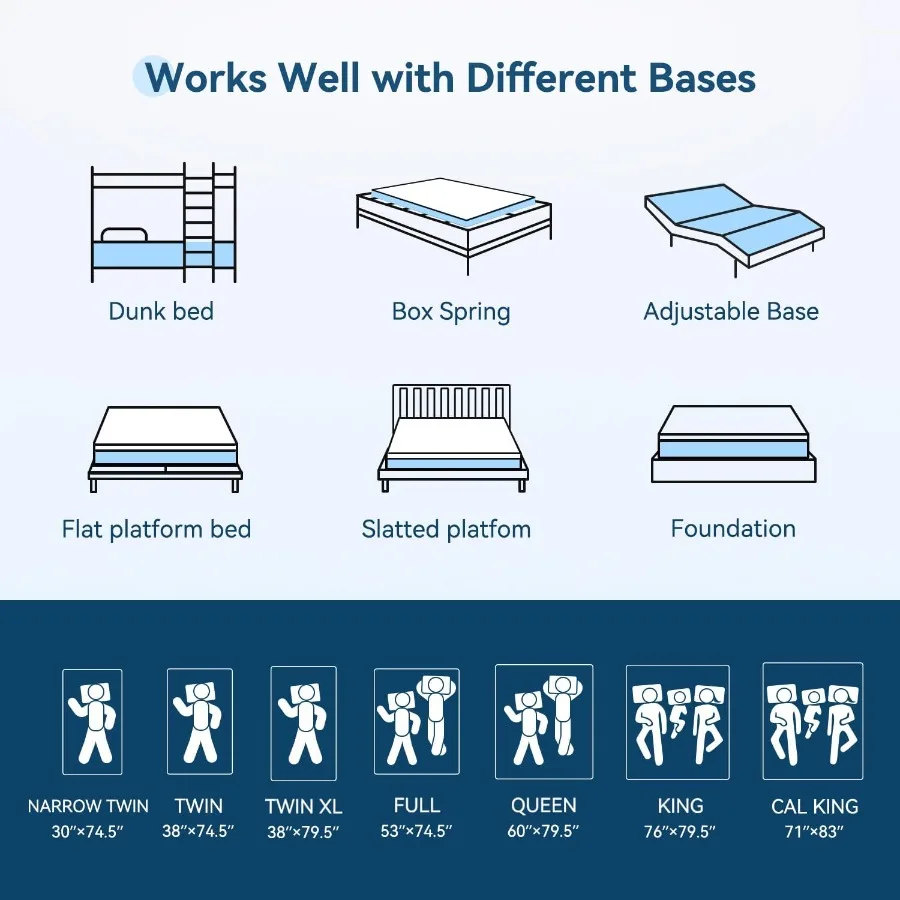 Works Well with Different Bases

Dunk bed

Box Spring

Adjustable Base

Flat platform bed

Slatted platfom

Foundation

NARROW TWIN
30″×74.5″

TWIN
38″×74.5″

TWIN XL
38″×79.5″

FULL
53″×74.5″

QUEEN
60″×79.5″

KING
76″×79.5″

CAL KING
71″×83″