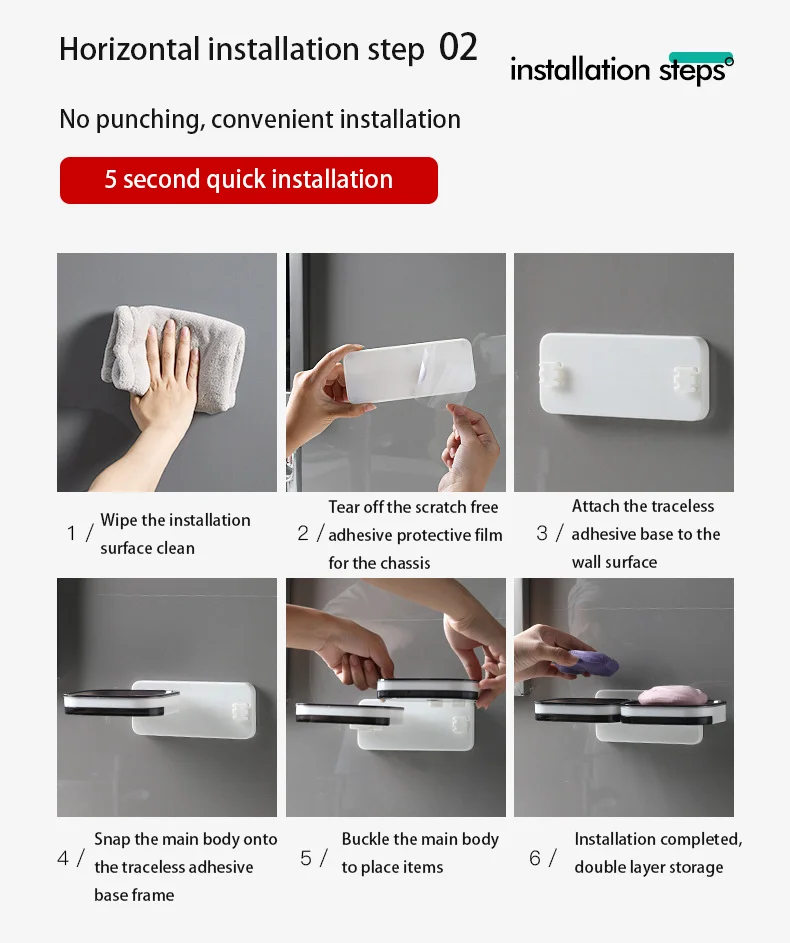 Horizontal installation step 02

installation steps

No punching, convenient installation

5 second quick installation

1 / Wipe the installation surface clean

2 / Tear off the scratch free adhesive protective film for the chassis

3 / Attach the traceless adhesive base to the wall surface

4 / Snap the main body onto the traceless adhesive base frame

5 / Buckle the main body to place items

6 / Installation completed, double layer storage