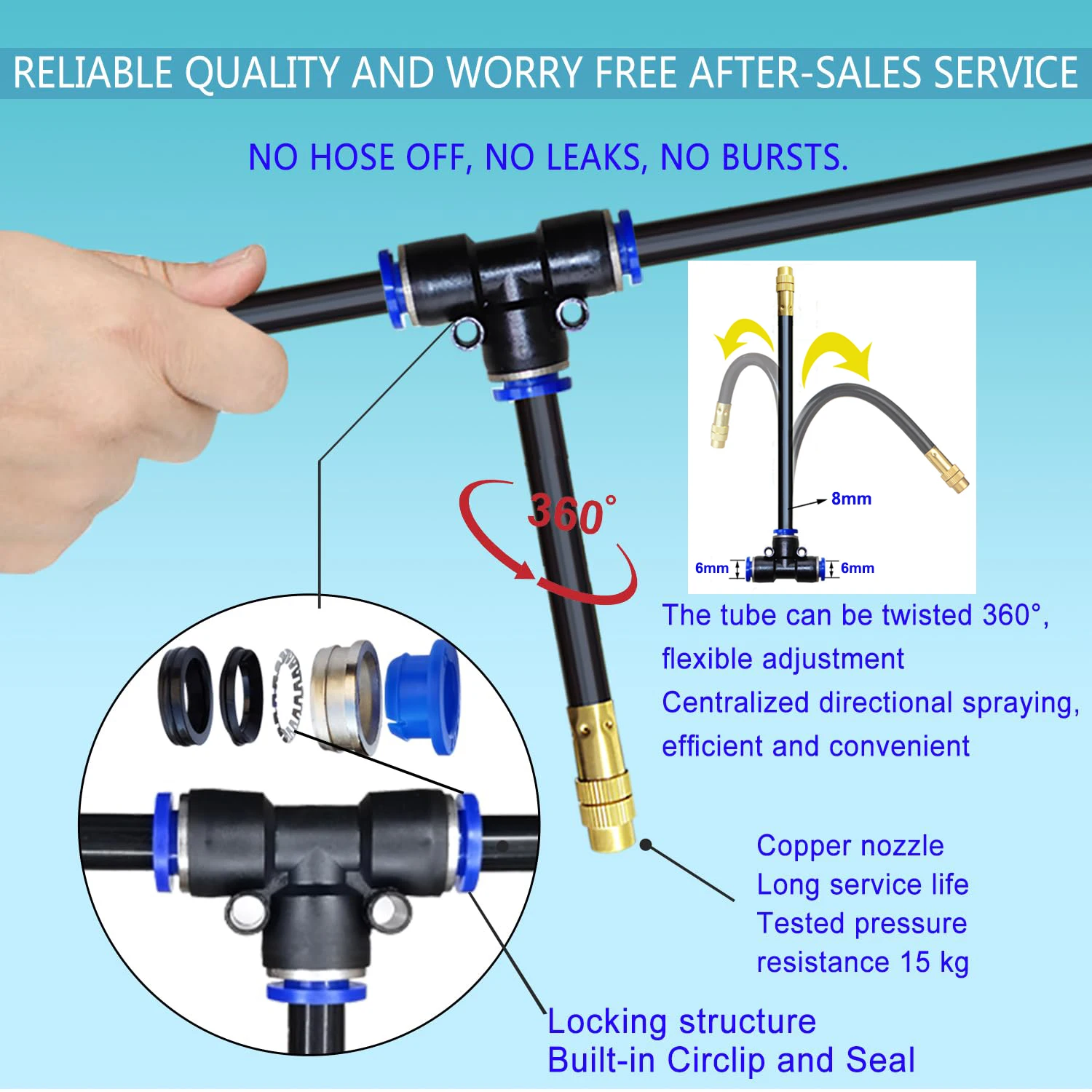 RELIABLE QUALITY AND WORRY FREE AFTER-SALES SERVICE

NO HOSE OFF, NO LEAKS, NO BURSTS.

8mm

6mm

6mm

360°

The tube can be twisted 360°, flexible adjustment
Centralized directional spraying, efficient and convenient

Copper nozzle
Long service life
Tested pressure resistance 15 kg

Locking structure
Built-in Circlip and Seal