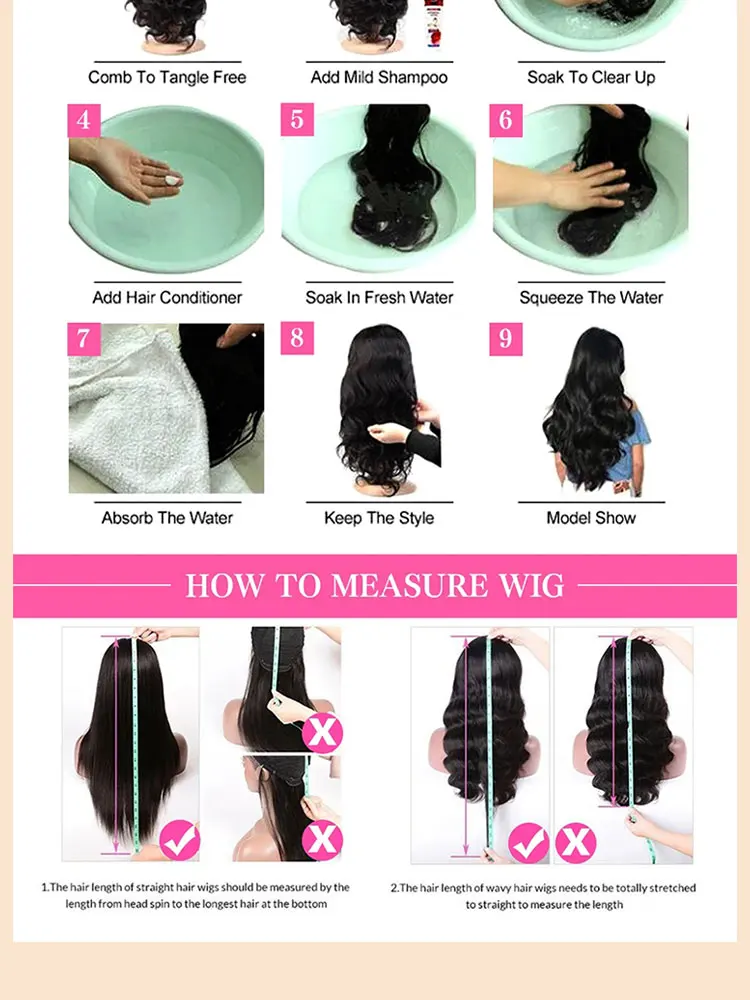 Comb To Tangle Free

Add Mild Shampoo

Soak To Clear Up

4

Add Hair Conditioner

5

Soak In Fresh Water

6

Squeeze The Water

7

Absorb The Water

8

Keep The Style

9

Model Show

HOW TO MEASURE WIG

1.The hair length of straight hair wigs should be measured by the length from head spin to the longest hair at the bottom

2.The hair length of wavy hair wigs needs to be totally stretched to straight to measure the length