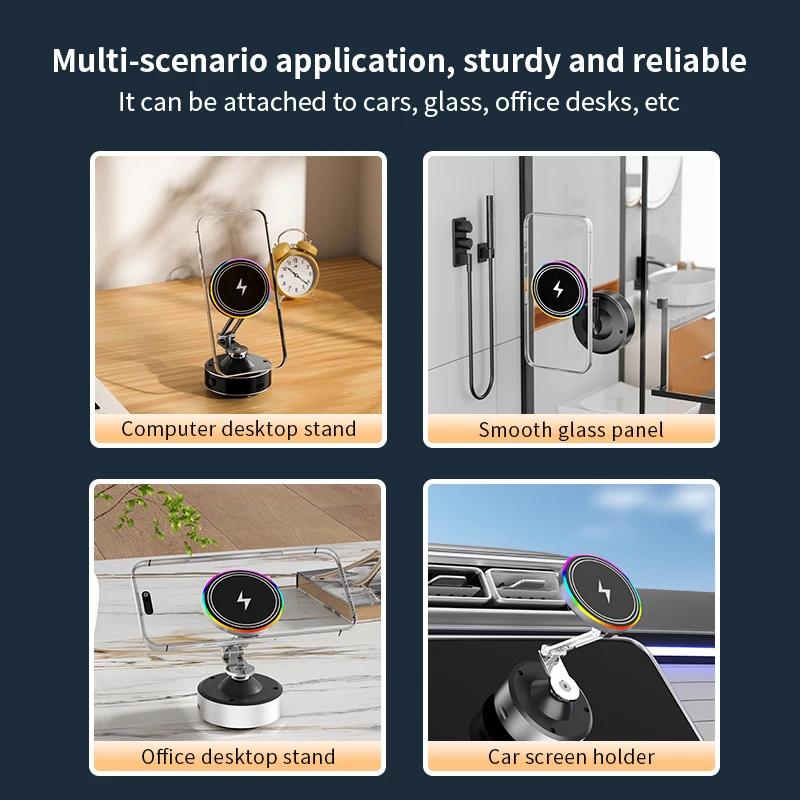 Multi-scenario application, sturdy and reliable
It can be attached to cars, glass, office desks, etc

Computer desktop stand

Smooth glass panel

Office desktop stand

Car screen holder