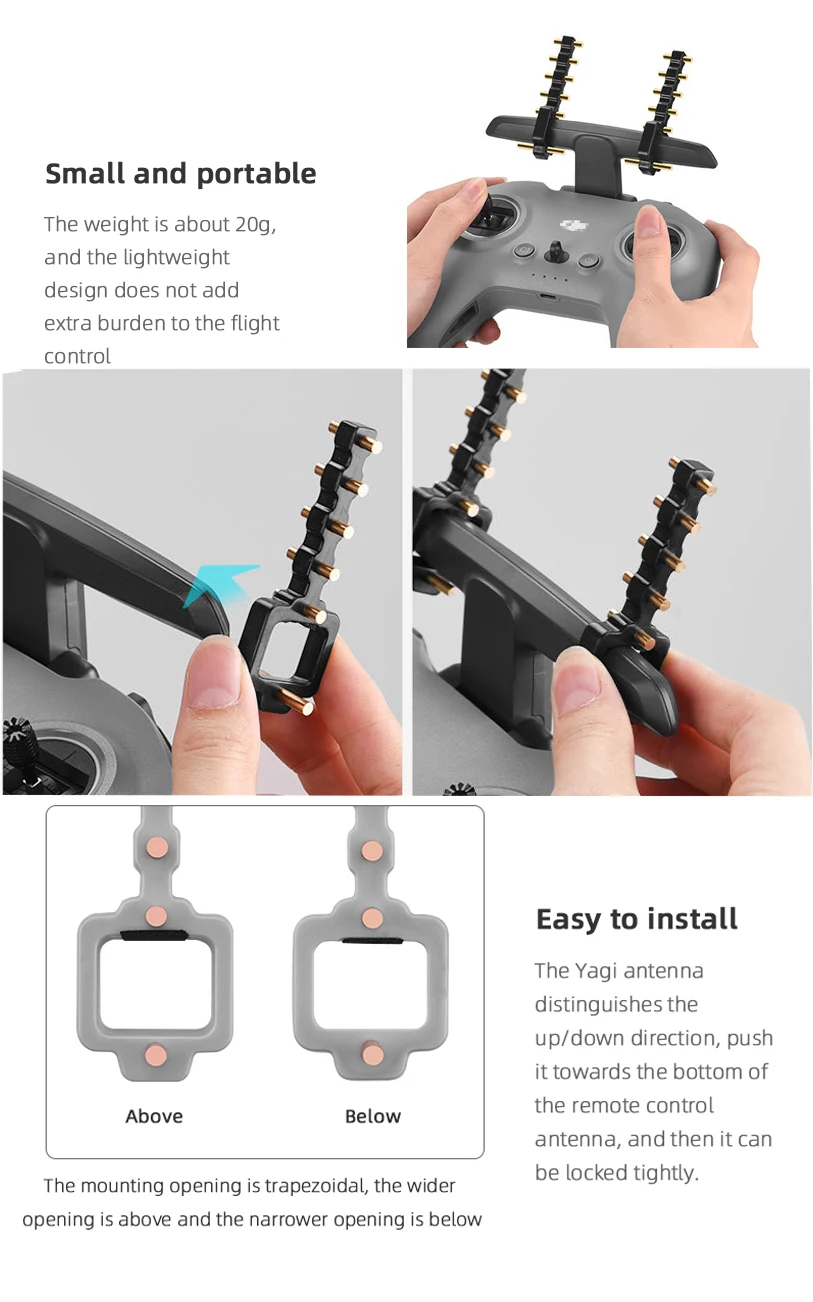 Small and portable

The weight is about 20g, and the lightweight design does not add extra burden to the flight control

Above

Below

The mounting opening is trapezoidal, the wider opening is above and the narrower opening is below

Easy to install

The Yagi antenna distinguishes the up/down direction, push it towards the bottom of the remote control antenna, and then it can be locked tightly.