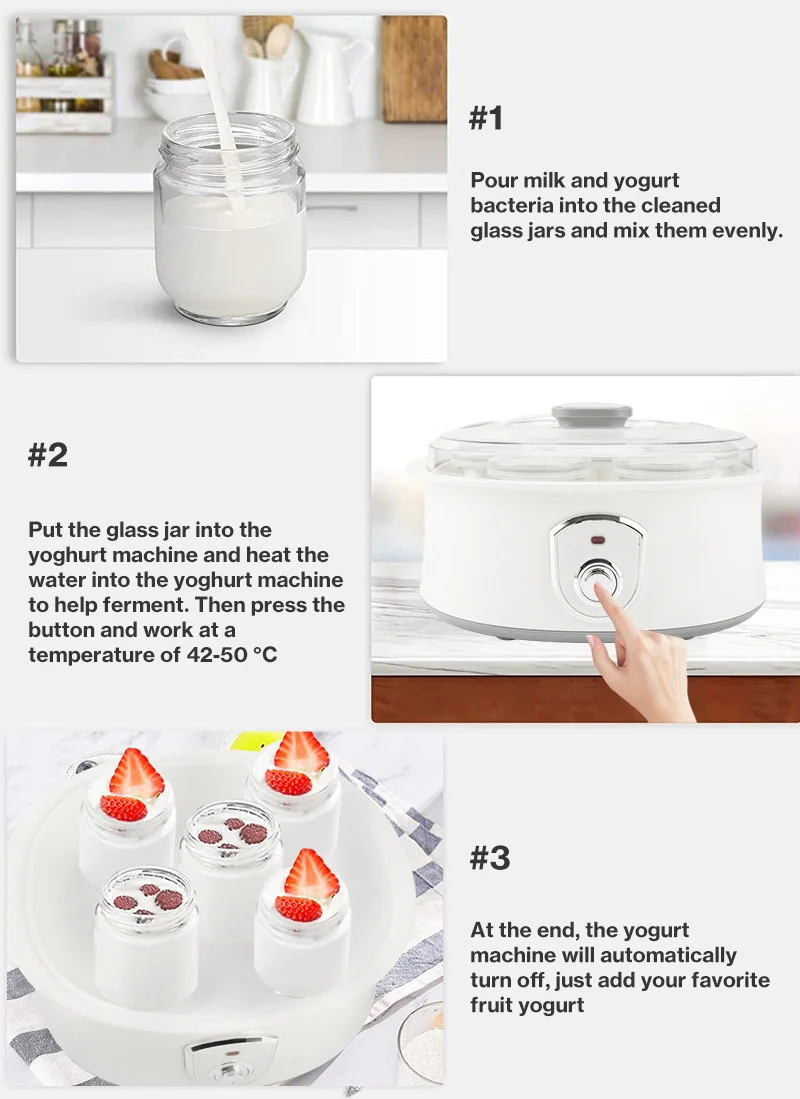 #1

Pour milk and yogurt bacteria into the cleaned glass jars and mix them evenly.

#2

Put the glass jar into the yoghurt machine and heat the water into the yoghurt machine to help ferment. Then press the button and work at a temperature of 42-50 °C

#3

At the end, the yogurt machine will automatically turn off, just add your favorite fruit yogurt