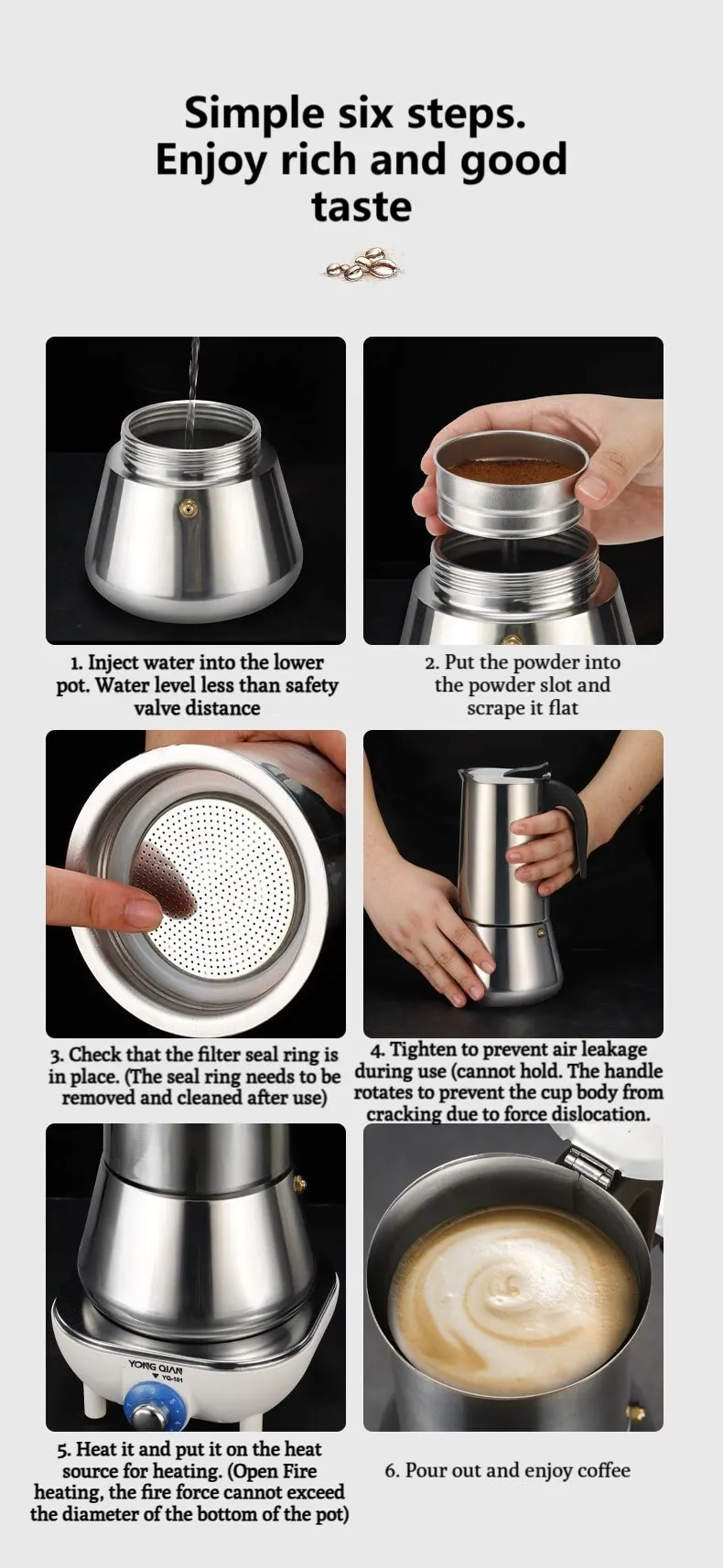 Simple six steps.
Enjoy rich and good taste

1. Inject water into the lower pot. Water level less than safety valve distance

2. Put the powder into the powder slot and scrape it flat

3. Check that the filter seal ring is in place. (The seal ring needs to be removed and cleaned after use)

4. Tighten to prevent air leakage during use (cannot hold. The handle rotates to prevent the cup body from cracking due to force dislocation.

YONG QIAN
YQ-101

5. Heat it and put it on the heat source for heating. (Open Fire heating, the fire force cannot exceed the diameter of the bottom of the pot)

6. Pour out and enjoy coffee