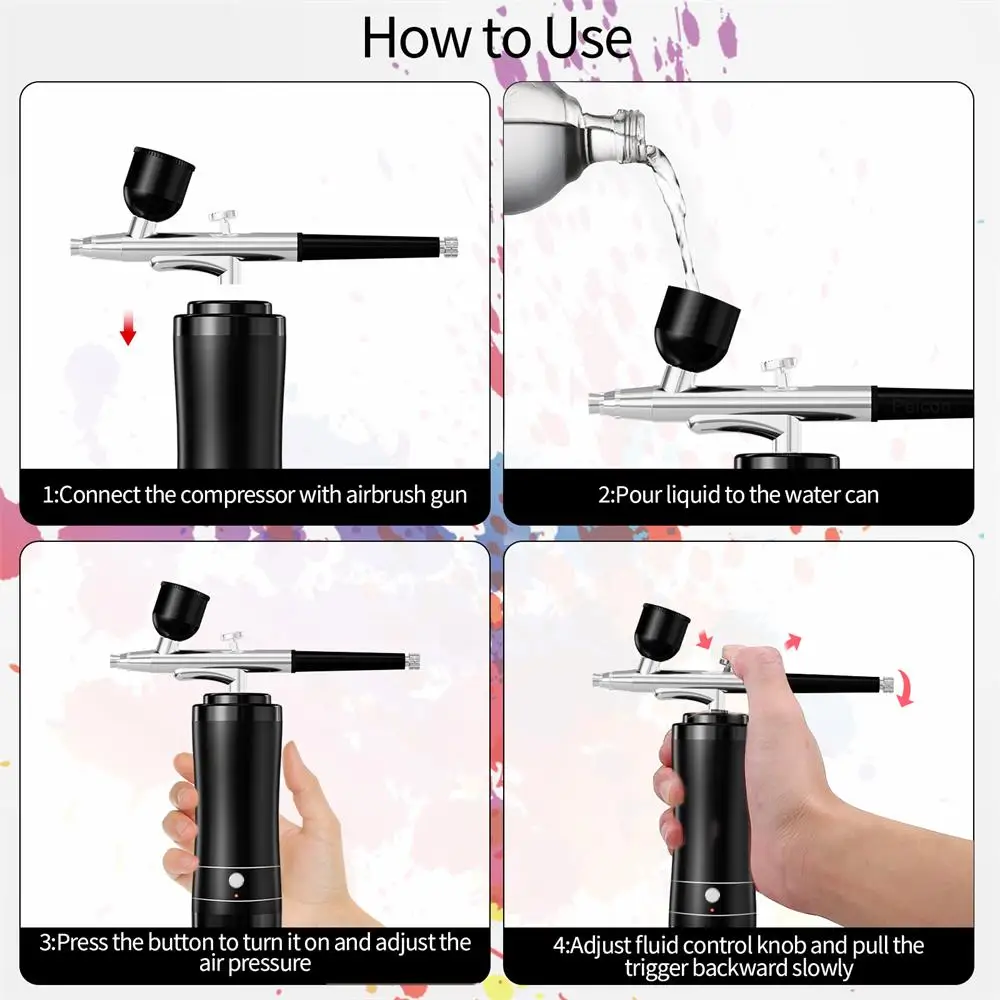 How to Use

1:Connect the compressor with airbrush gun

2:Pour liquid to the water can

3:Press the button to turn it on and adjust the air pressure

4:Adjust fluid control knob and pull the trigger backward slowly