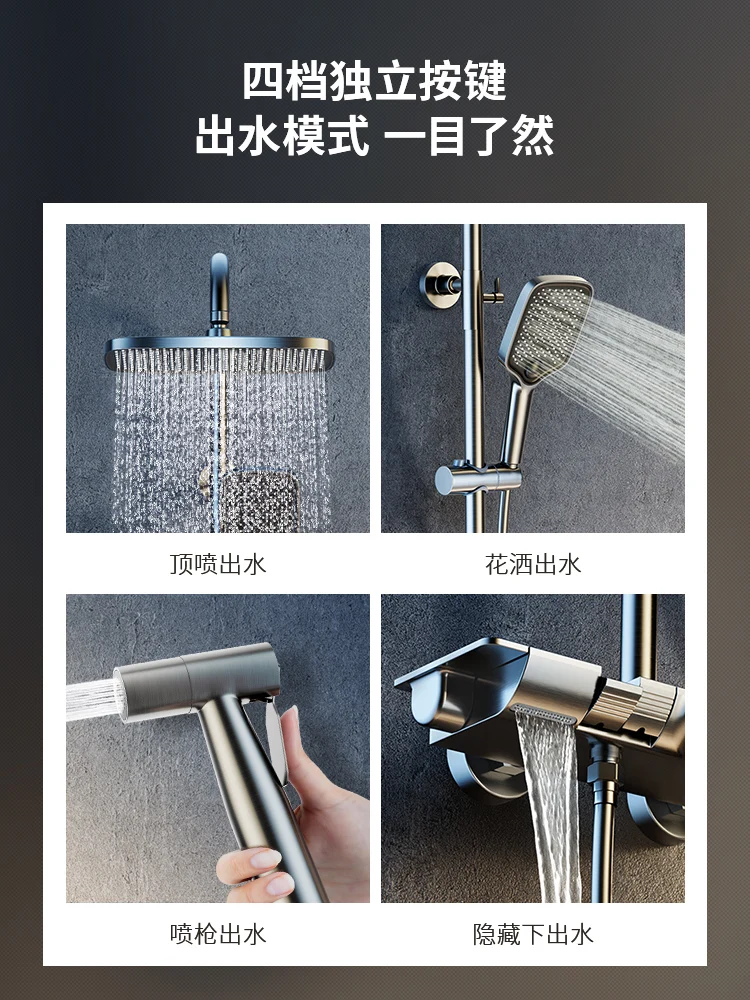 四档独立按键
出水模式 一目了然

顶喷出水

花洒出水

喷枪出水

隐藏下出水