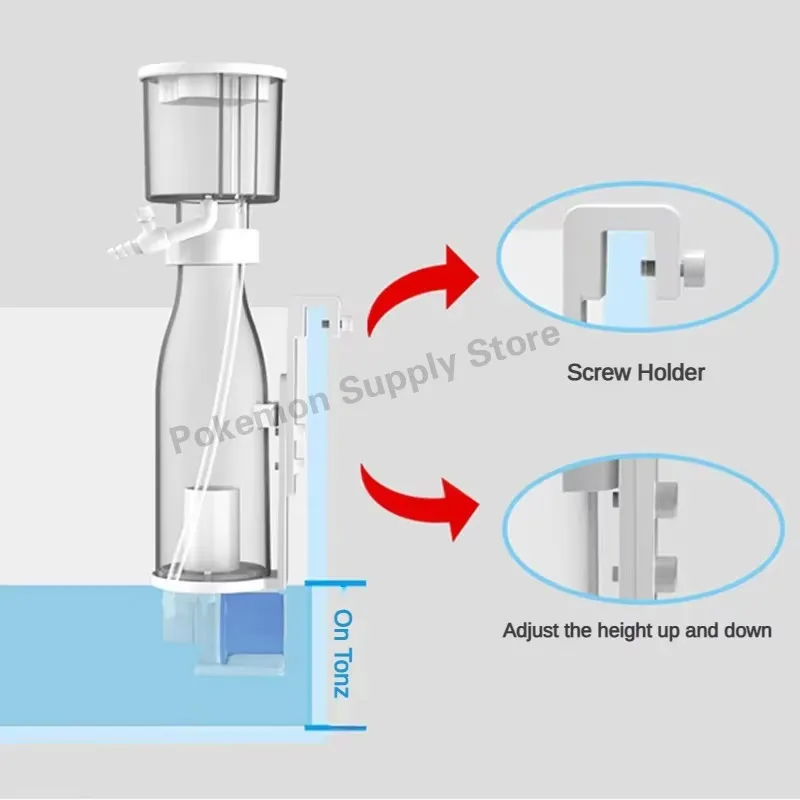 Pokemon Supply Store

Screw Holder

Adjust the height up and down

On Tonz