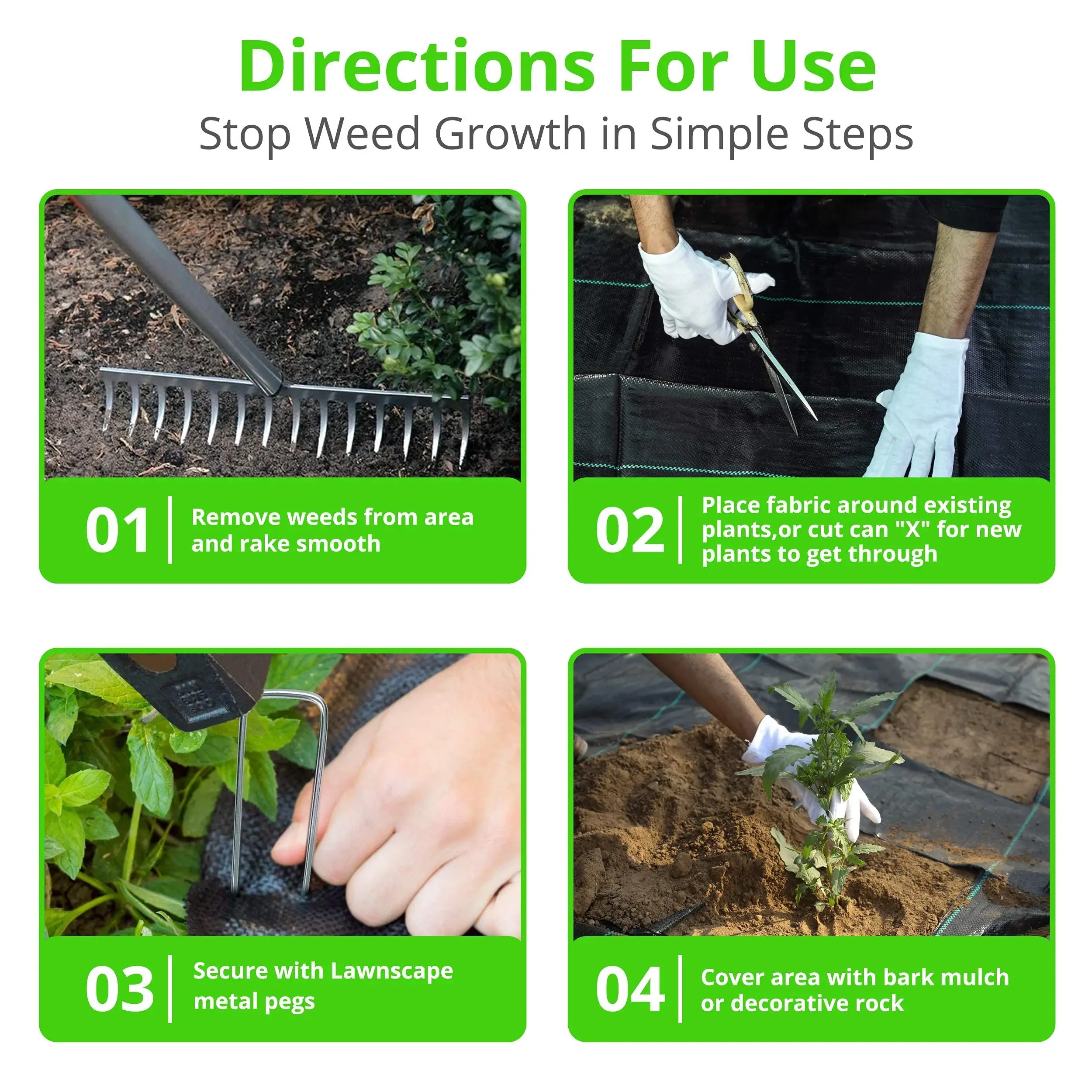 Directions For Use
Stop Weed Growth in Simple Steps

01 Remove weeds from area and rake smooth

02 Place fabric around existing plants,or cut can "X" for new plants to get through

03 Secure with Lawnscape metal pegs

04 Cover area with bark mulch or decorative rock