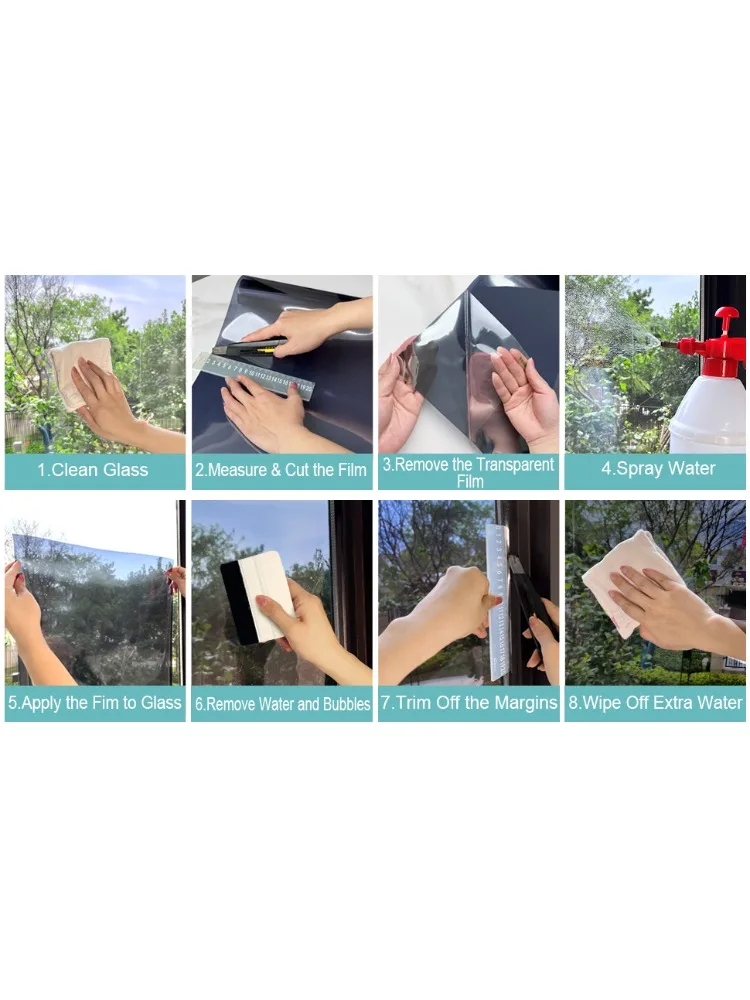 1.Clean Glass

2.Measure & Cut the Film

3.Remove the Transparent Film

4.Spray Water

5.Apply the Fim to Glass

6.Remove Water and Bubbles

7.Trim Off the Margins

8.Wipe Off Extra Water