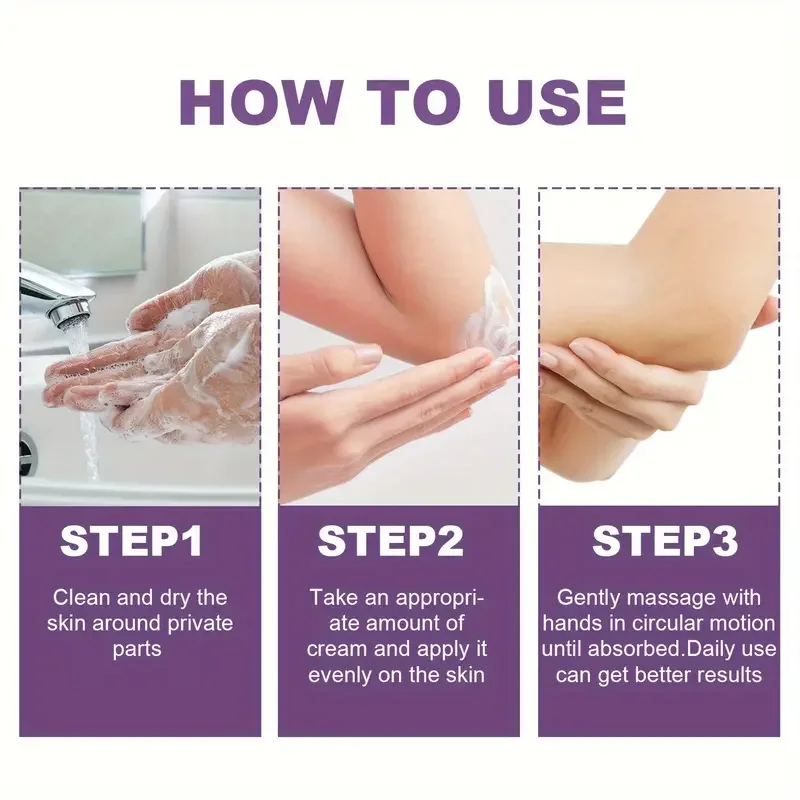 HOW TO USE

STEP1

Clean and dry the skin around private parts

STEP2

Take an appropriate amount of cream and apply it evenly on the skin

STEP3

Gently massage with hands in circular motion until absorbed.Daily use can get better results