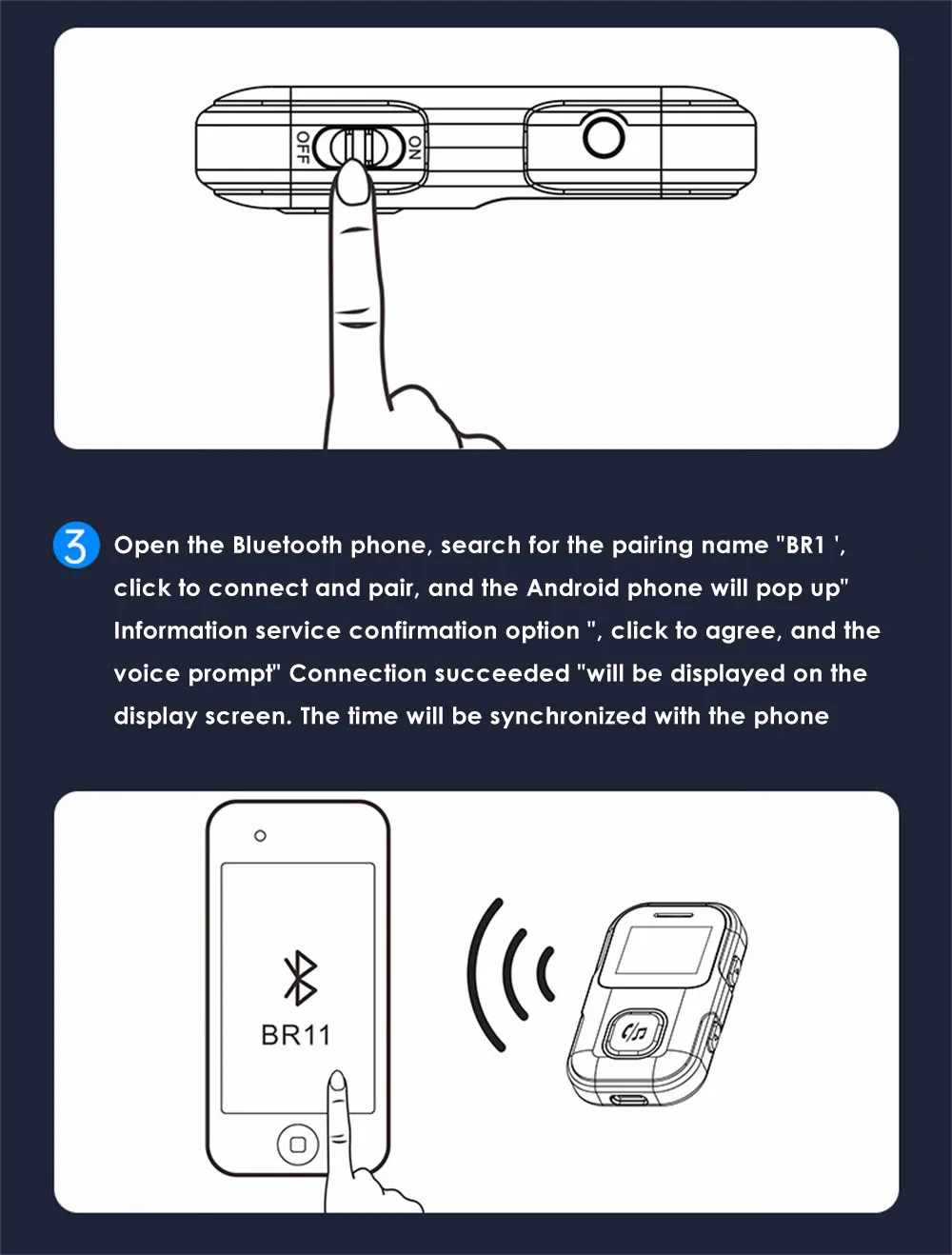 OFF ON

3 Open the Bluetooth phone, search for the pairing name "BR1 ', click to connect and pair, and the Android phone will pop up" Information service confirmation option ", click to agree, and the voice prompt" Connection succeeded "will be displayed on the display screen. The time will be synchronized with the phone

BR11