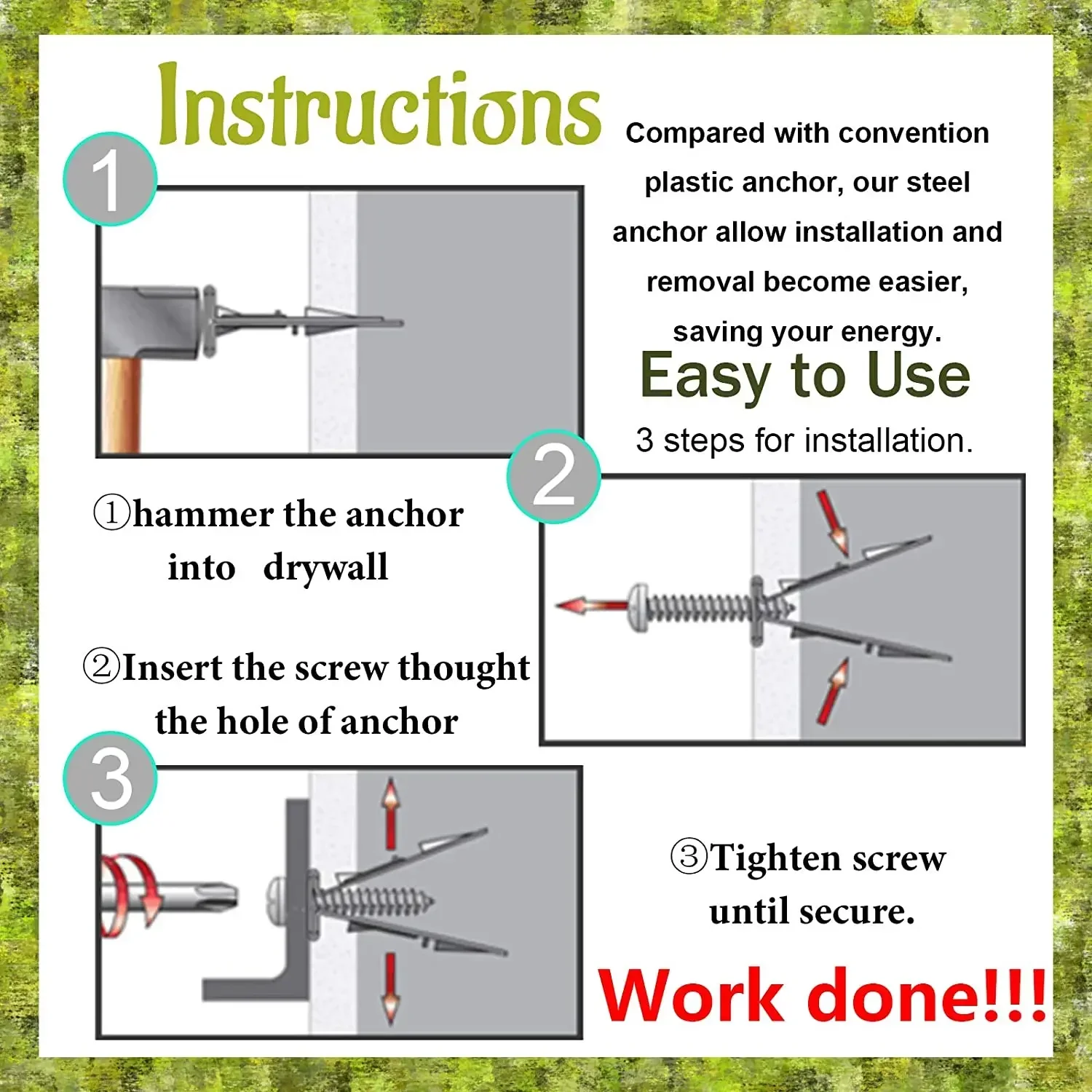 Instructions

Compared with convention plastic anchor, our steel anchor allow installation and removal become easier, saving your energy.

Easy to Use

3 steps for installation.

1

①hammer the anchor into drywall

2

②Insert the screw thought the hole of anchor

3

③Tighten screw until secure.

Work done!!!