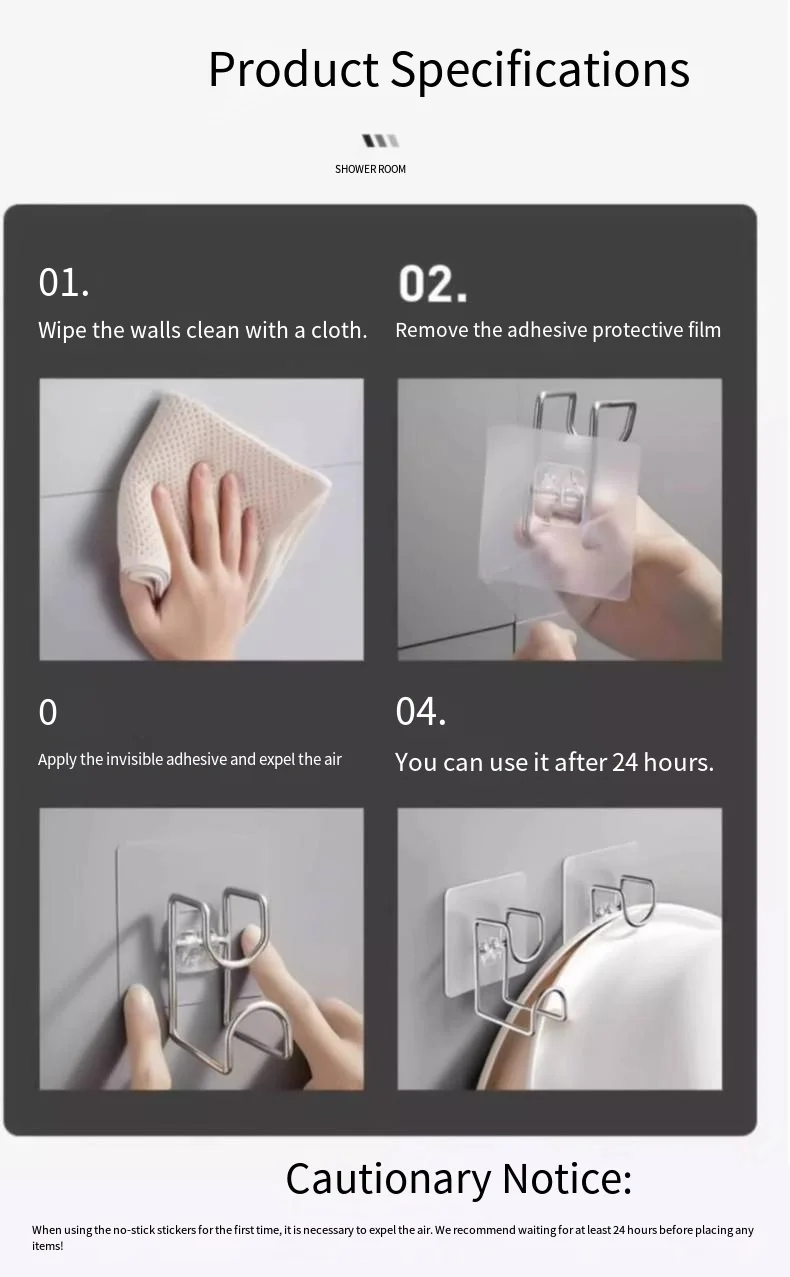 Product Specifications

SHOWER ROOM

01.
Wipe the walls clean with a cloth.

02.
Remove the adhesive protective film

0
Apply the invisible adhesive and expel the air

04.
You can use it after 24 hours.

Cautionary Notice:

When using the no-stick stickers for the first time, it is necessary to expel the air. We recommend waiting for at least 24 hours before placing any items!