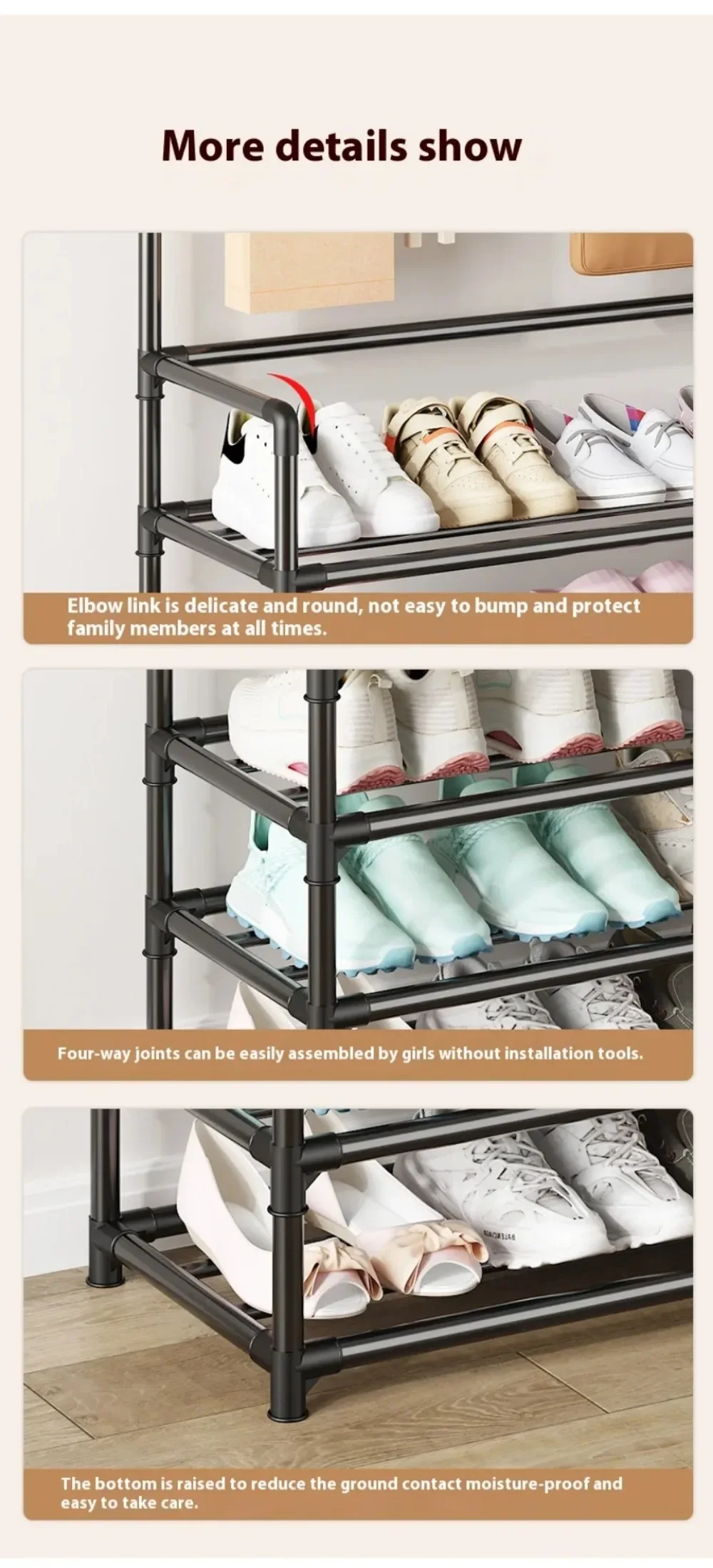 More details show

Elbow link is delicate and round, not easy to bump and protect family members at all times.

Four-way joints can be easily assembled by girls without installation tools.

The bottom is raised to reduce the ground contact moisture-proof and easy to take care.