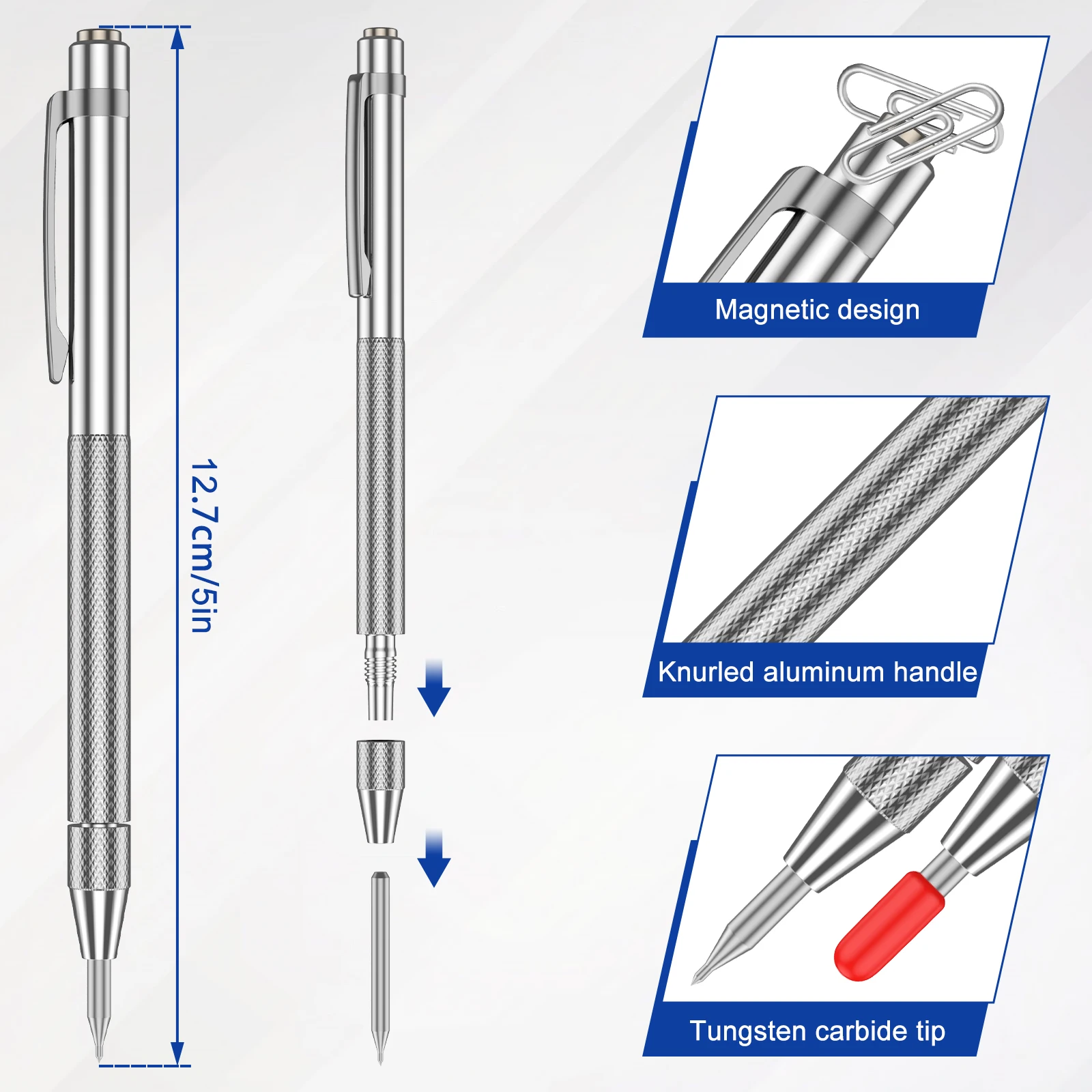 12.7cm/5in

Magnetic design

Knurled aluminum handle

Tungsten carbide tip