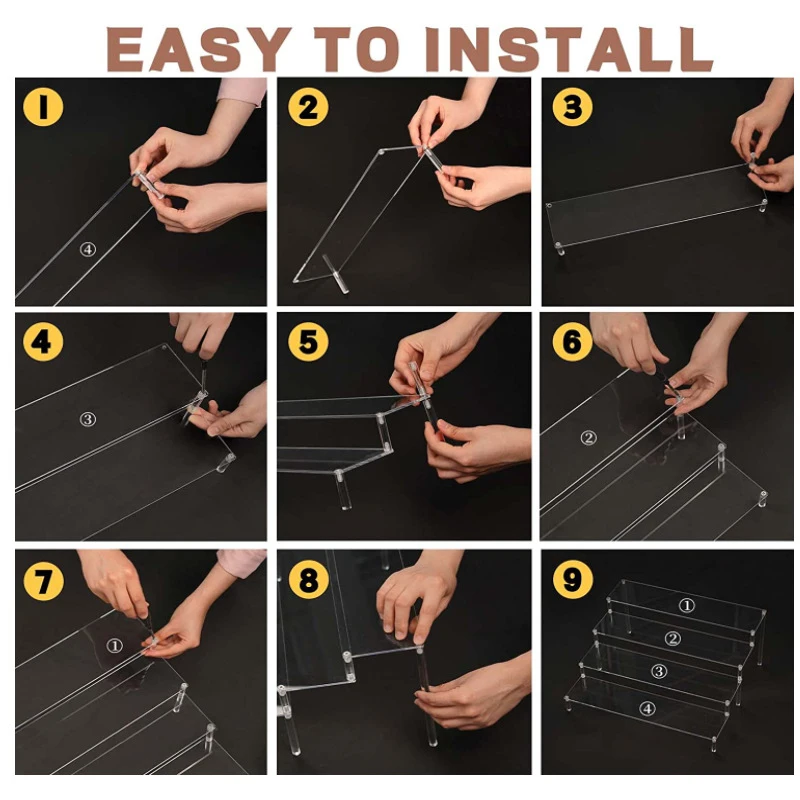 EASY TO INSTALL

1
④

2

3

4
③

5

6
②

7
①

8

9
①
②
③
④