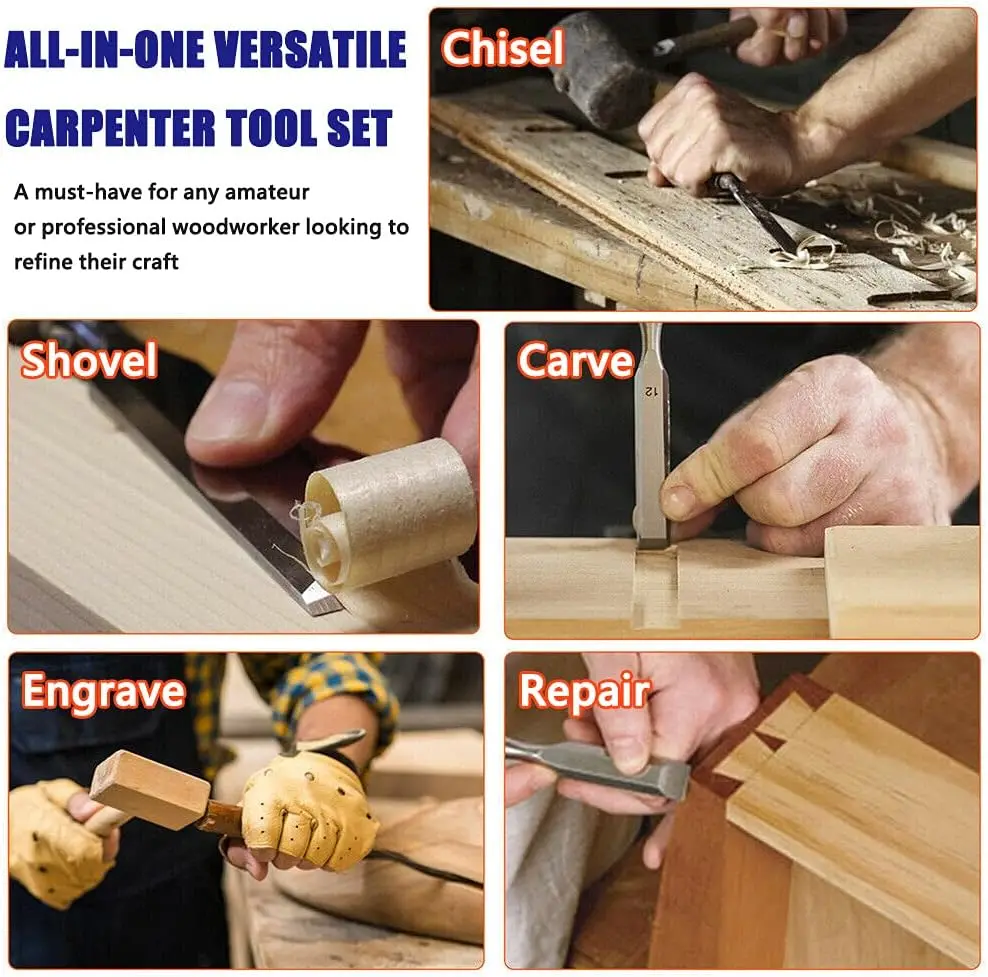 ALL-IN-ONE VERSATILE CARPENTER TOOL SET

A must-have for any amateur or professional woodworker looking to refine their craft

Chisel

Shovel

Carve

12

Engrave

Repair