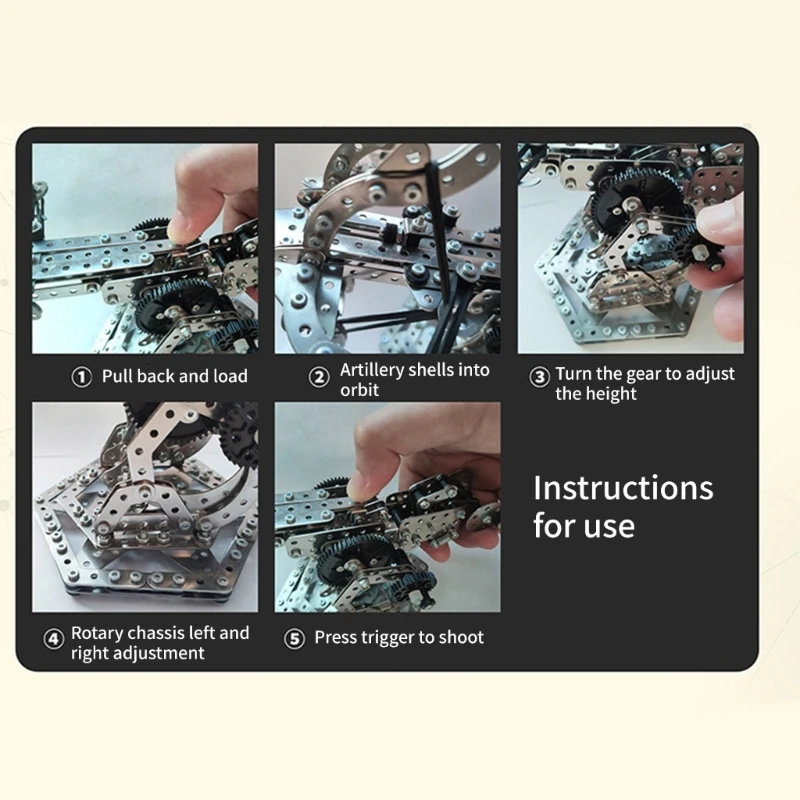 ① Pull back and load

② Artillery shells into orbit

③ Turn the gear to adjust the height

④ Rotary chassis left and right adjustment

⑤ Press trigger to shoot

Instructions for use