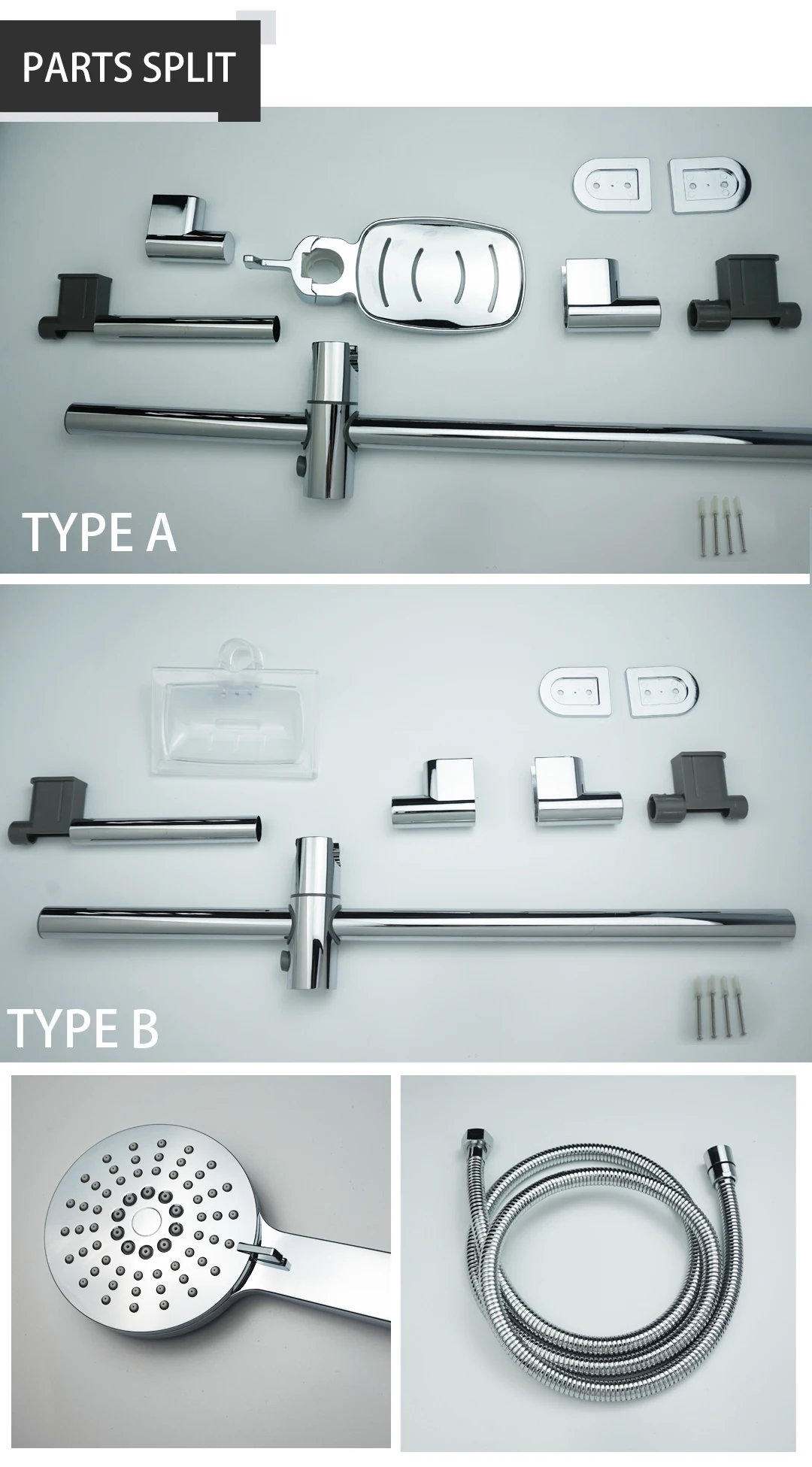 PARTS SPLIT

TYPE A

TYPE B