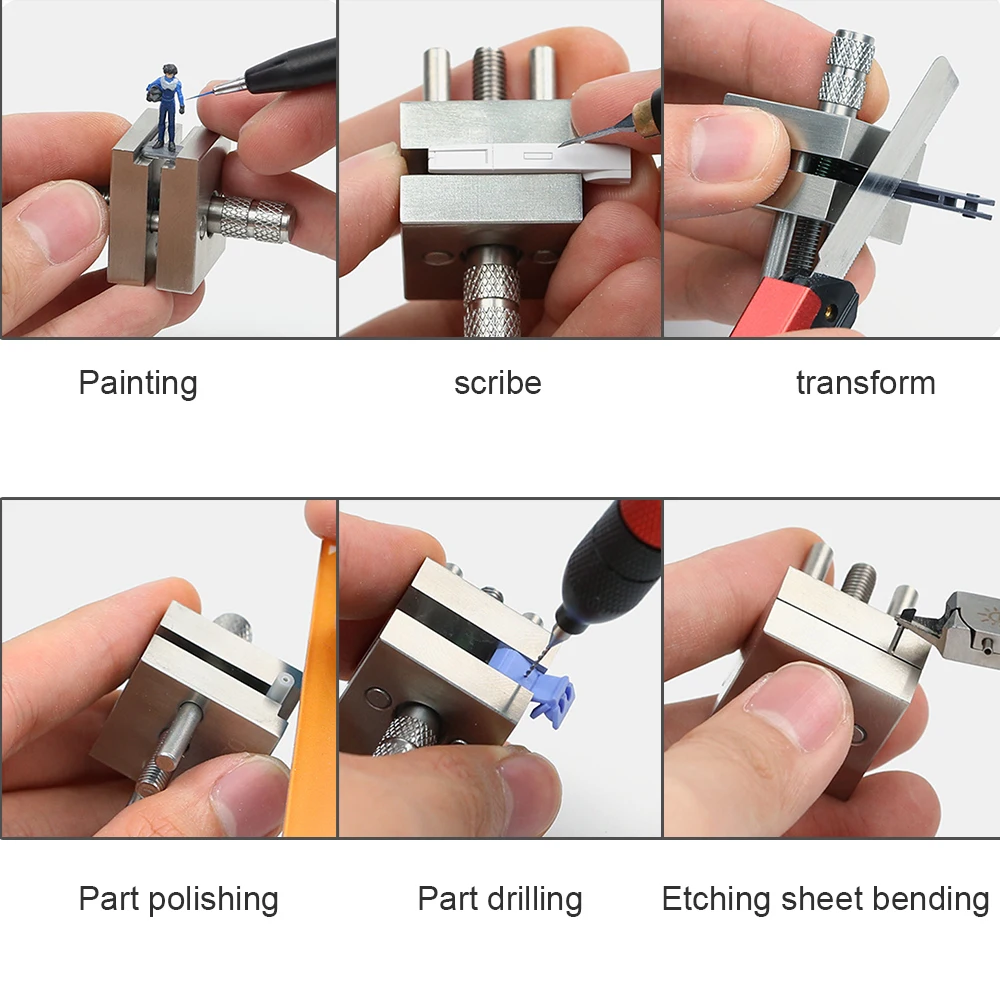 Painting

scribe

transform

Part polishing

Part drilling

Etching sheet bending