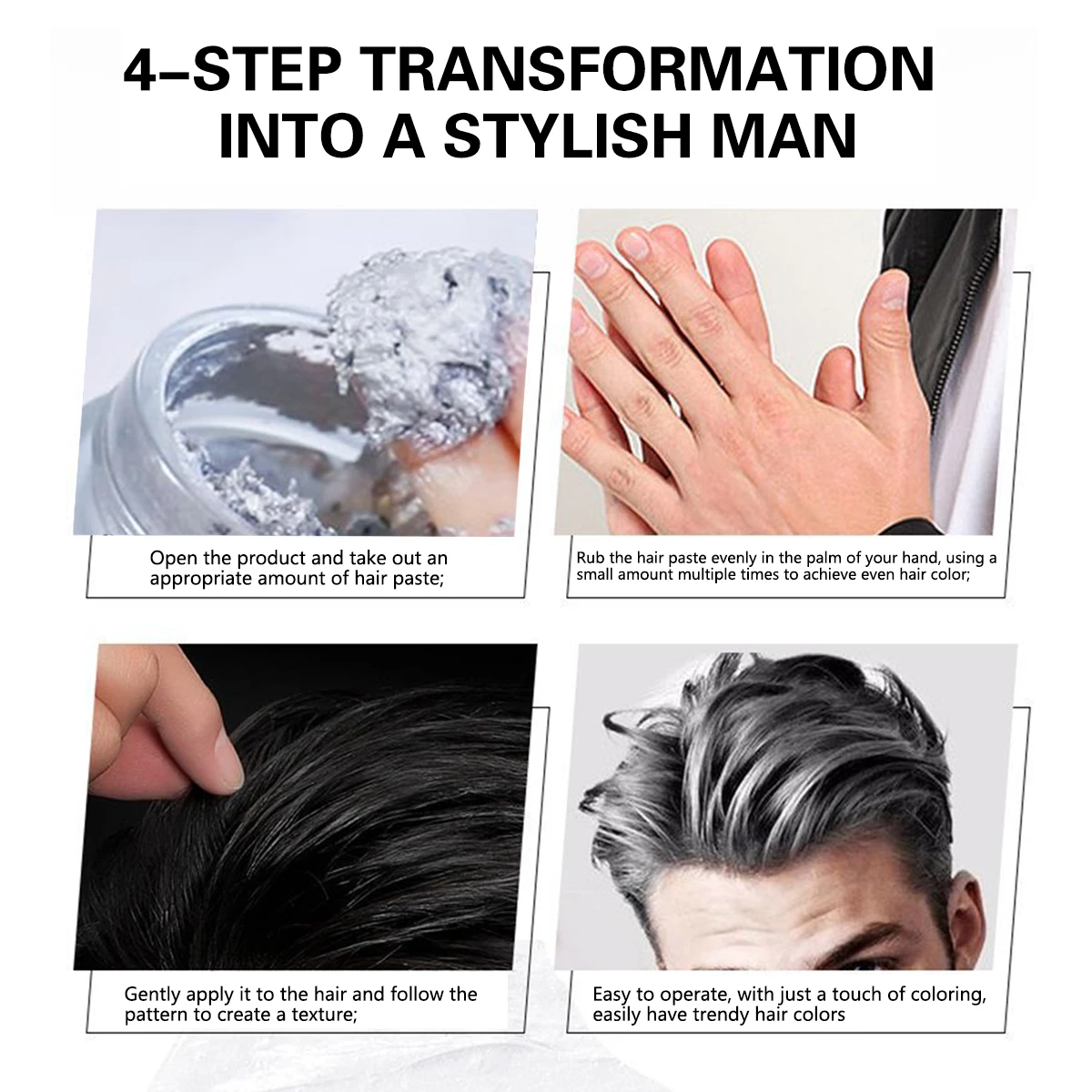 4–STEP TRANSFORMATION INTO A STYLISH MAN

Open the product and take out an appropriate amount of hair paste;

Rub the hair paste evenly in the palm of your hand, using a small amount multiple times to achieve even hair color;

Gently apply it to the hair and follow the pattern to create a texture;

Easy to operate, with just a touch of coloring, easily have trendy hair colors