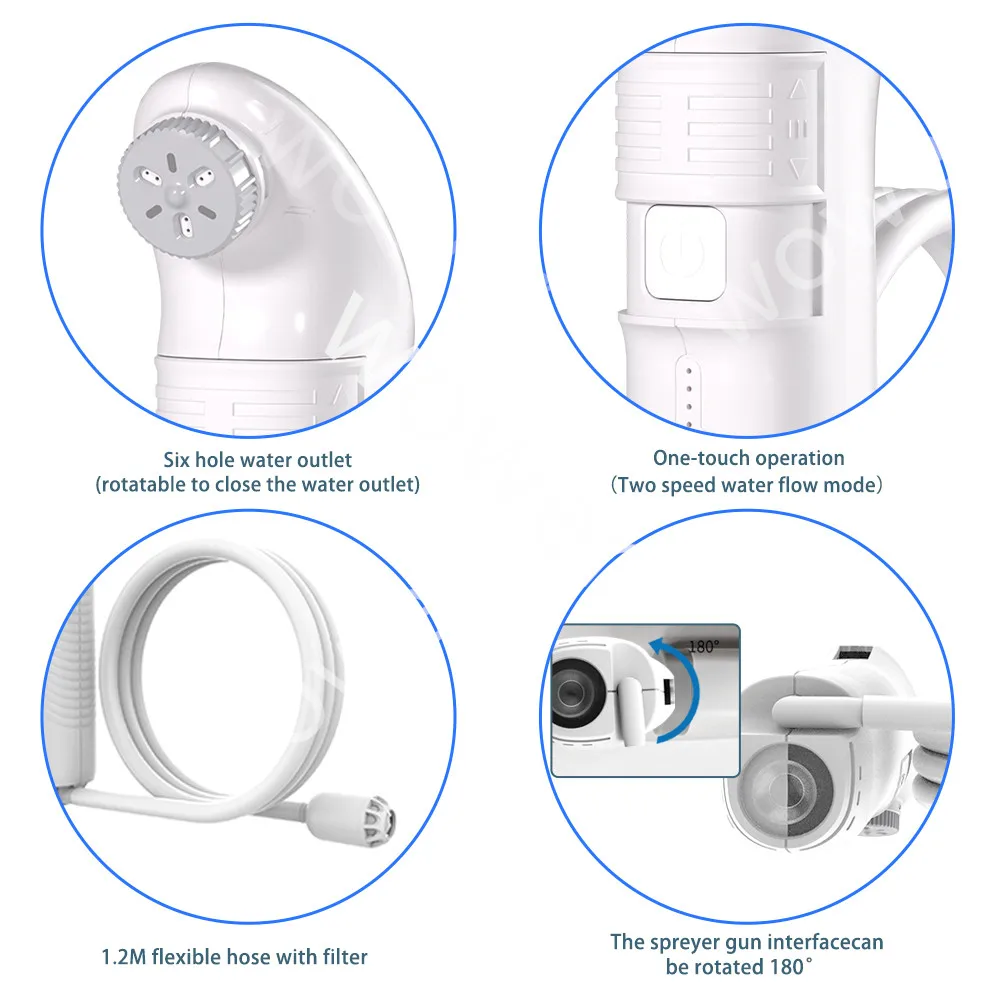 Six hole water outlet
(rotatable to close the water outlet)

One-touch operation
（Two speed water flow mode）

1.2M flexible hose with filter

180°

The spreyer gun interfacecan
be rotated 180°