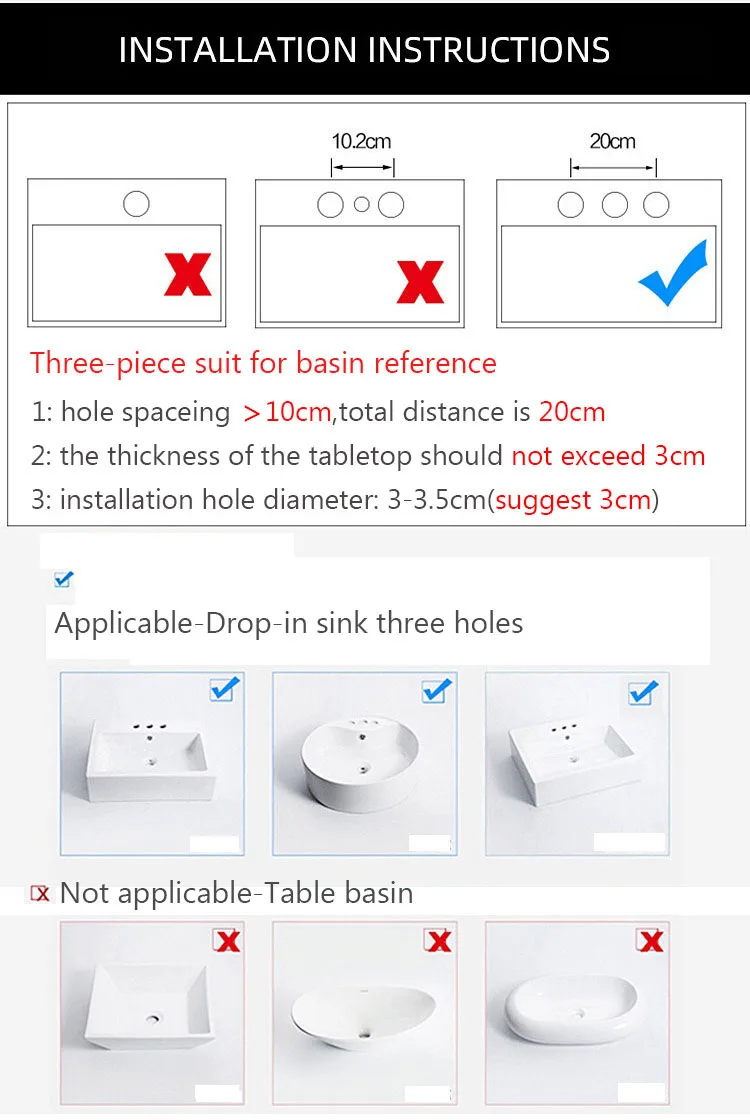 INSTALLATION INSTRUCTIONS

10.2cm

20cm

Three-piece suit for basin reference

1: hole spaceing >10cm,total distance is 20cm

2: the thickness of the tabletop should not exceed 3cm

3: installation hole diameter: 3-3.5cm(suggest 3cm)

Applicable-Drop-in sink three holes

Not applicable-Table basin