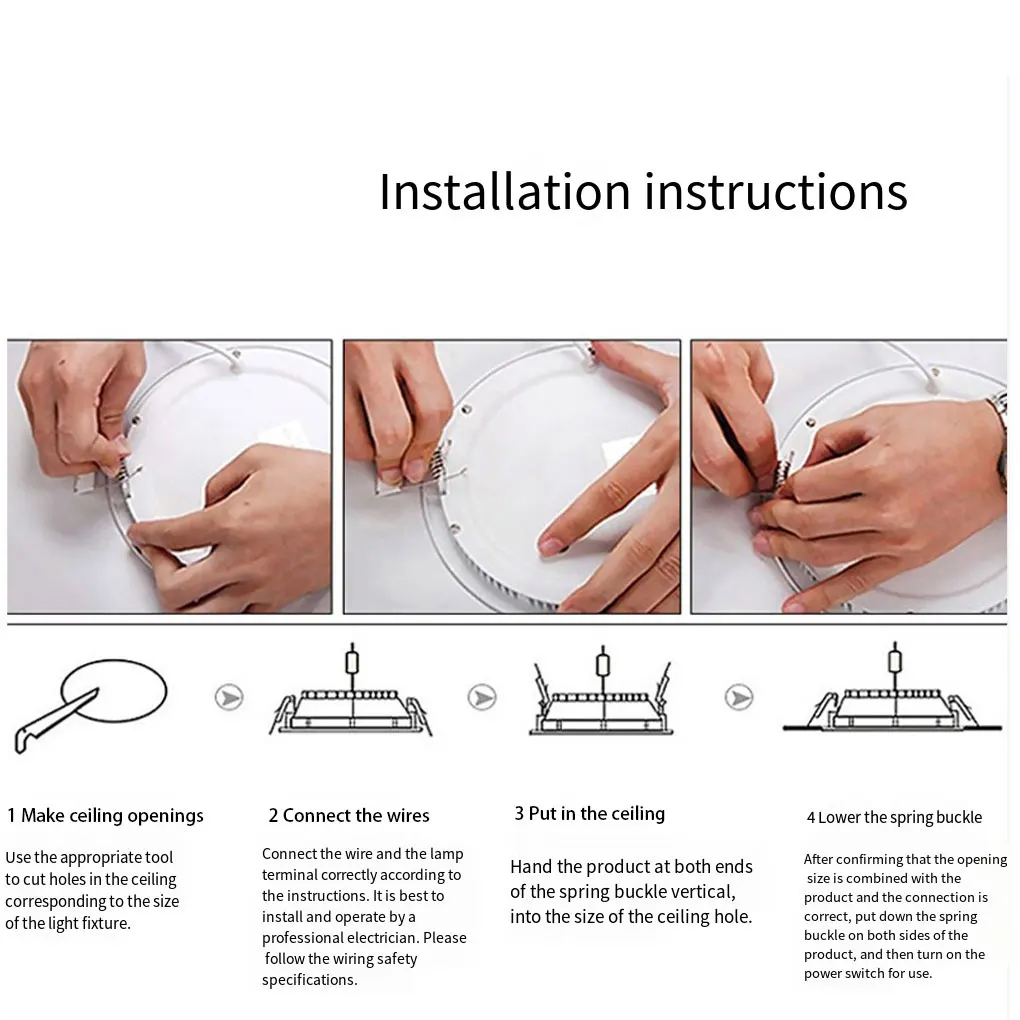 Installation instructions

1 Make ceiling openings

Use the appropriate tool to cut holes in the ceiling corresponding to the size of the light fixture.

2 Connect the wires

Connect the wire and the lamp terminal correctly according to the instructions. It is best to install and operate by a professional electrician. Please follow the wiring safety specifications.

3 Put in the ceiling

Hand the product at both ends of the spring buckle vertical, into the size of the ceiling hole.

4 Lower the spring buckle

After confirming that the opening size is combined with the product and the connection is correct, put down the spring buckle on both sides of the product, and then turn on the power switch for use.