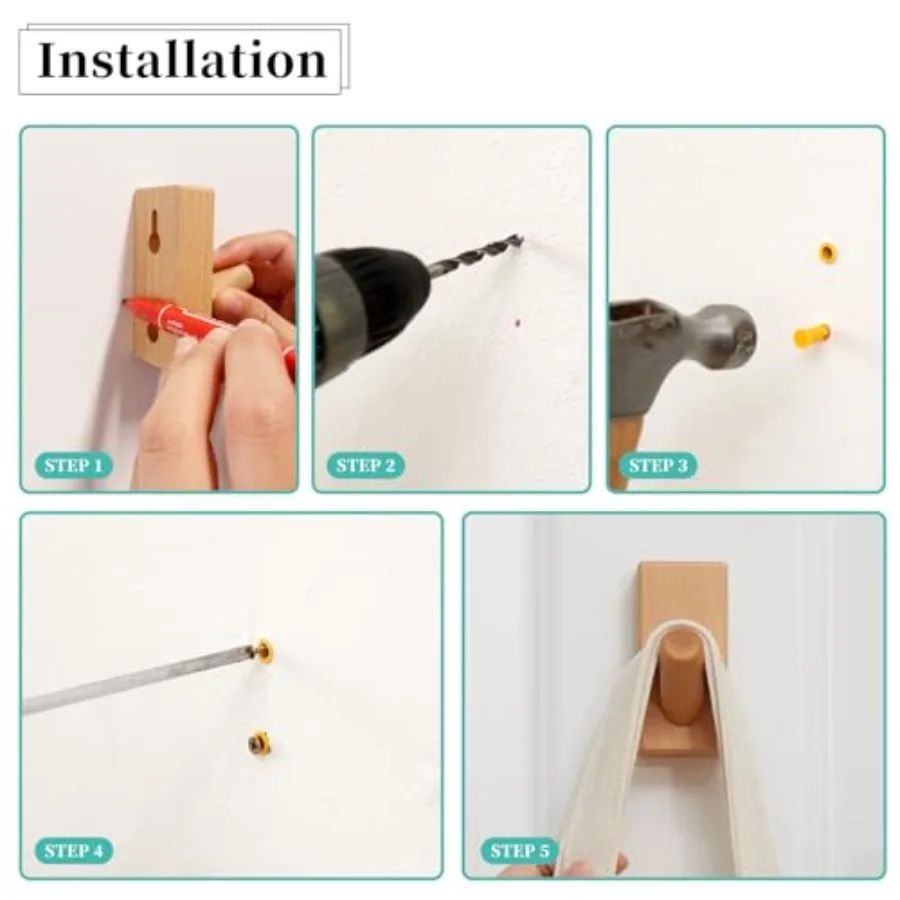 Installation

STEP 1

STEP 2

STEP 3

STEP 4

STEP 5