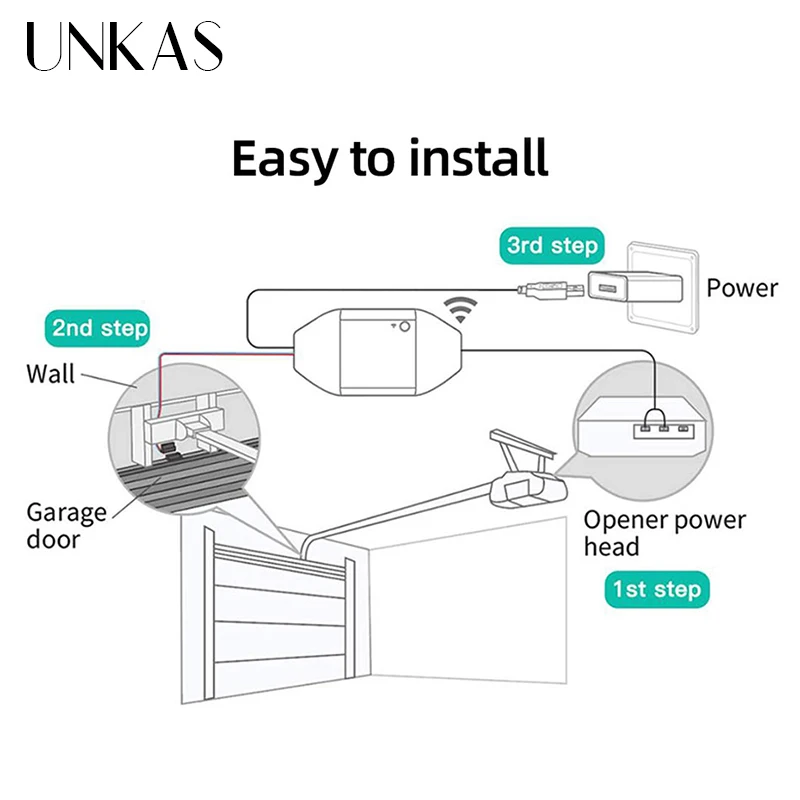 UNKAS

Easy to install

3rd step

Power

2nd step

Wall

Garage door

Opener power head

1st step