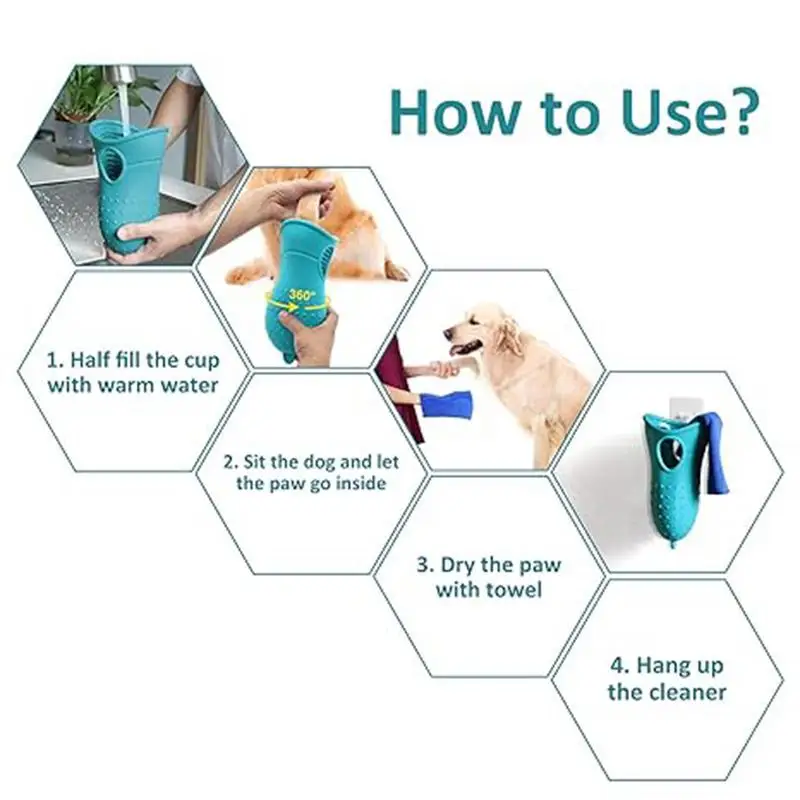 How to Use?

360°

1. Half fill the cup with warm water

2. Sit the dog and let the paw go inside

3. Dry the paw with towel

4. Hang up the cleaner