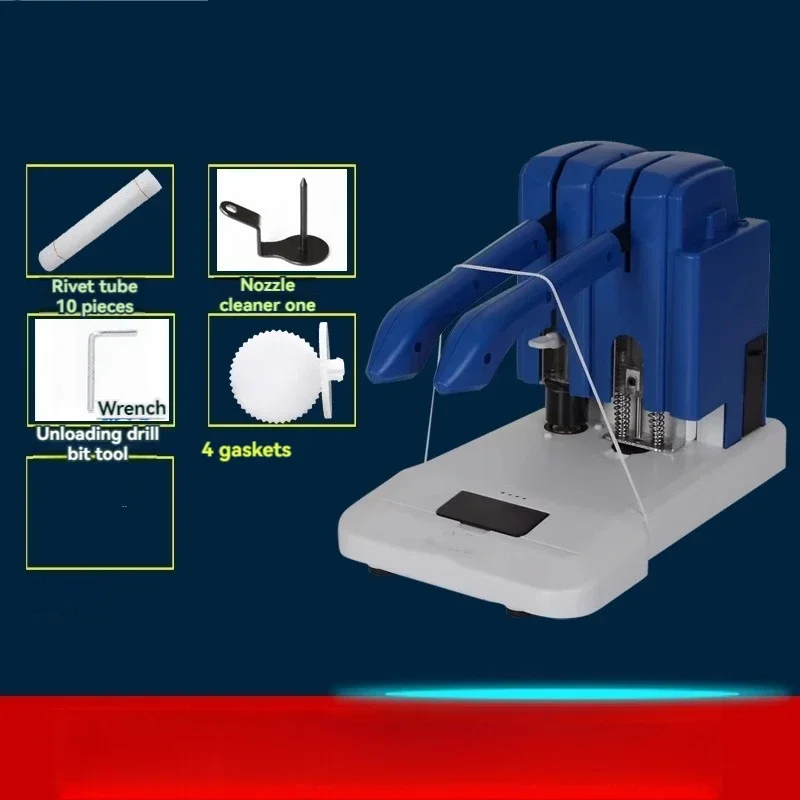 Rivet tube
10 pieces

Nozzle
cleaner one

Wrench

Unloading drill
bit tool

4 gaskets