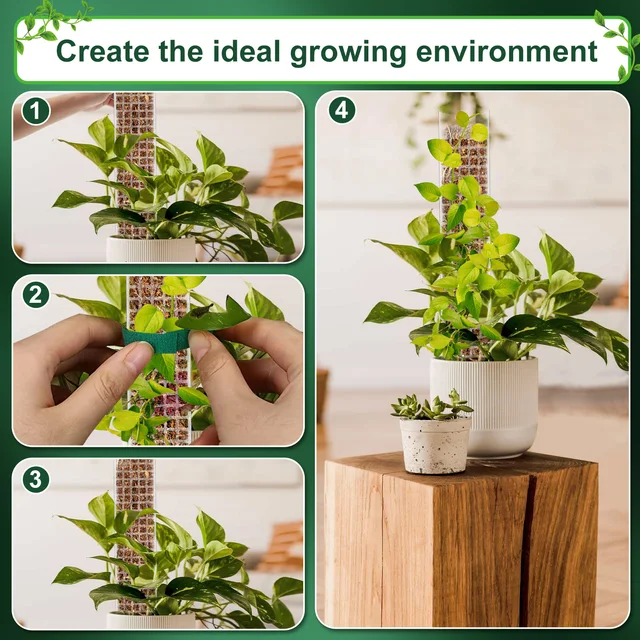 Create the ideal growing environment

1

2

3

4