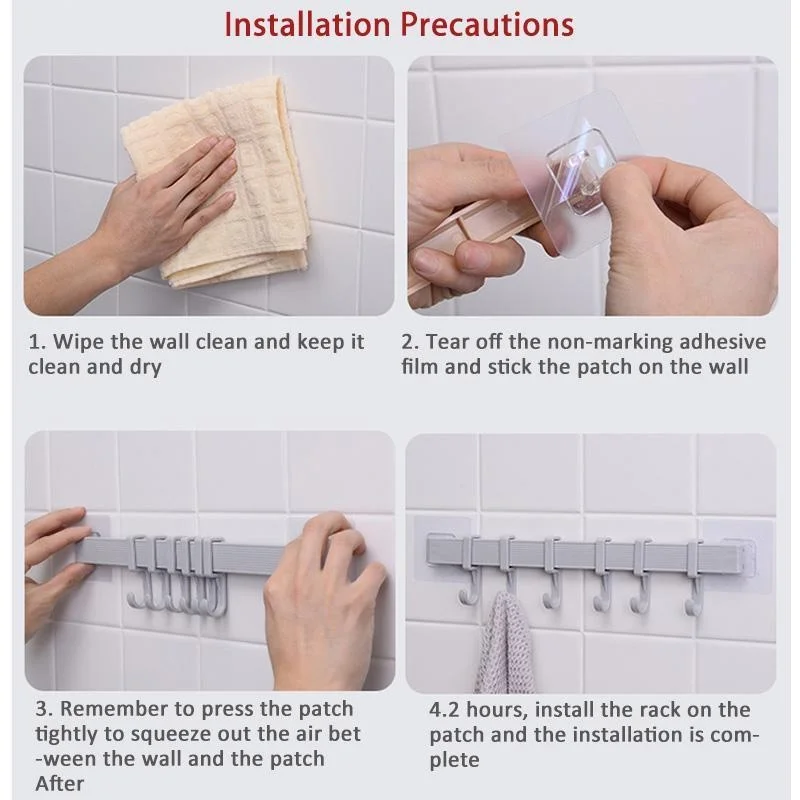 Installation Precautions

1. Wipe the wall clean and keep it clean and dry

2. Tear off the non-marking adhesive film and stick the patch on the wall

3. Remember to press the patch tightly to squeeze out the air bet -ween the wall and the patch After

4.2 hours, install the rack on the patch and the installation is complete