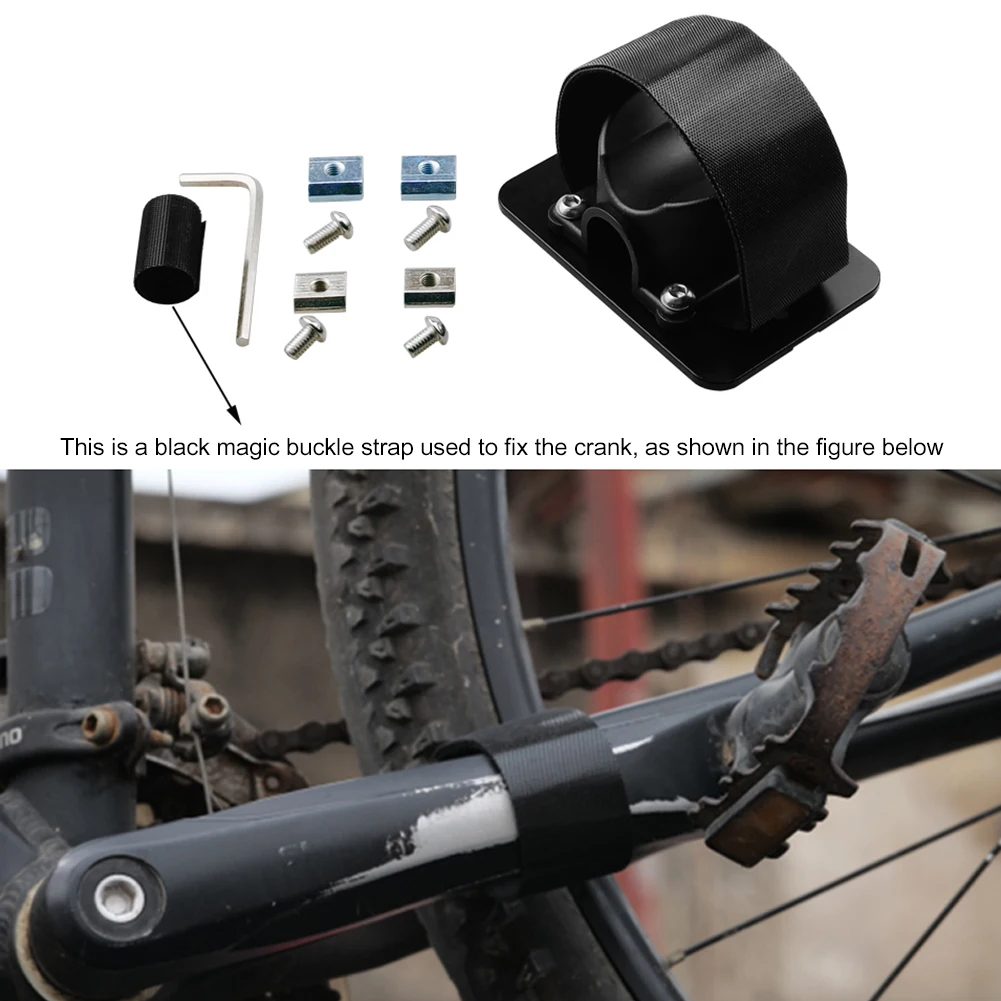 This is a black magic buckle strap used to fix the crank, as shown in the figure below