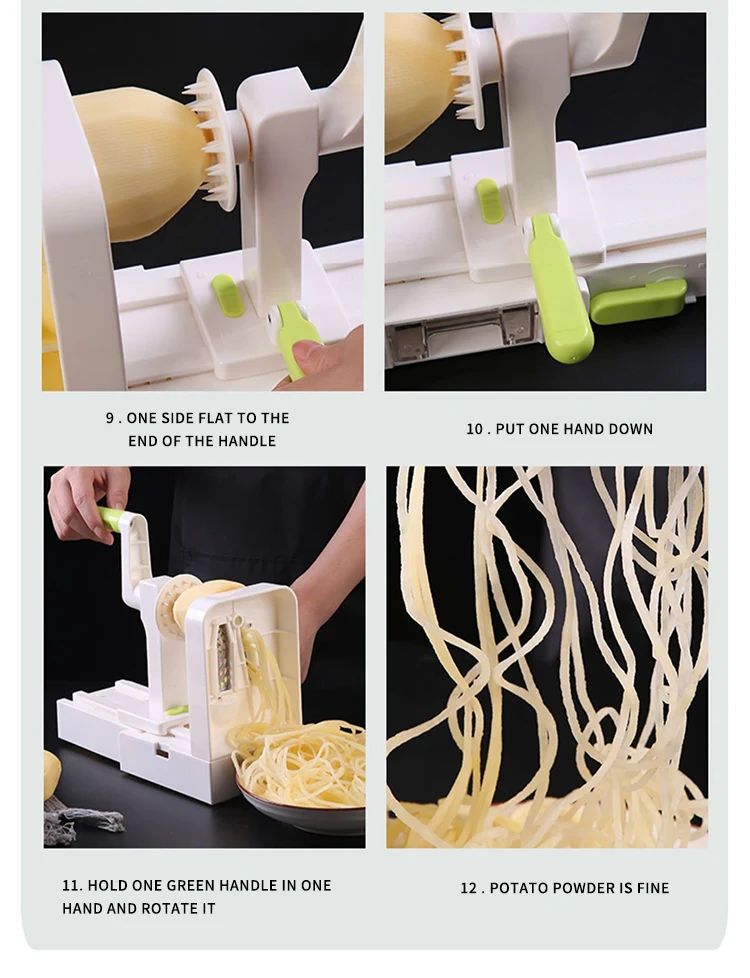 9 . ONE SIDE FLAT TO THE END OF THE HANDLE

10 . PUT ONE HAND DOWN

11. HOLD ONE GREEN HANDLE IN ONE HAND AND ROTATE IT

12 . POTATO POWDER IS FINE