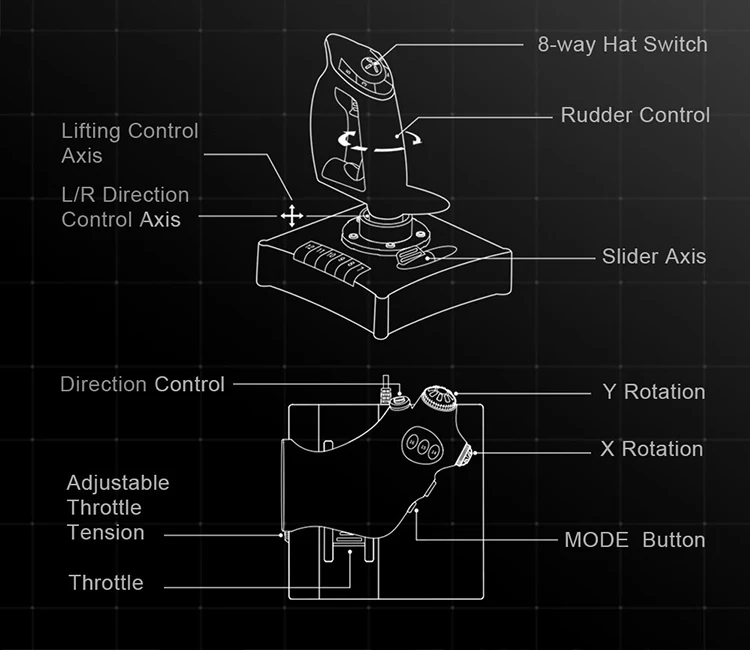 8-way Hat Switch

Rudder Control

Lifting Control Axis

L/R Direction Control Axis

Slider Axis

Direction Control

Y Rotation

X Rotation

Adjustable Throttle Tension

MODE Button

Throttle