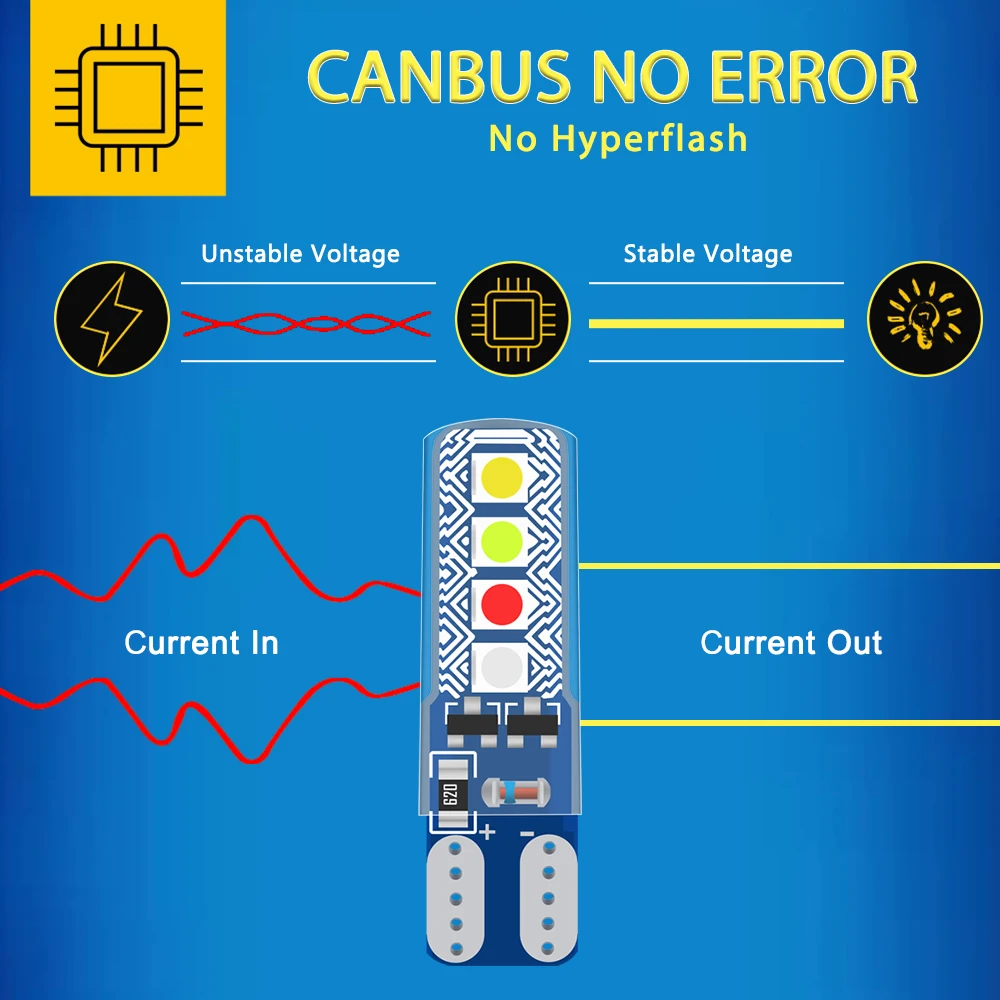 CANBUS NO ERROR
No Hyperflash

Unstable Voltage

Stable Voltage

Current In

Current Out

620

+ -