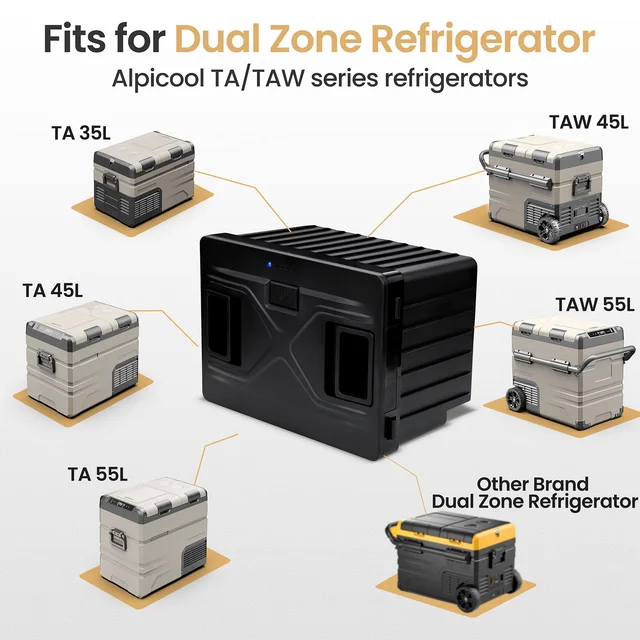 Fits for Dual Zone Refrigerator
Alpicool TA/TAW series refrigerators

TA 35L

TAW 45L

TA 45L

TAW 55L

TA 55L

Other Brand
Dual Zone Refrigerator