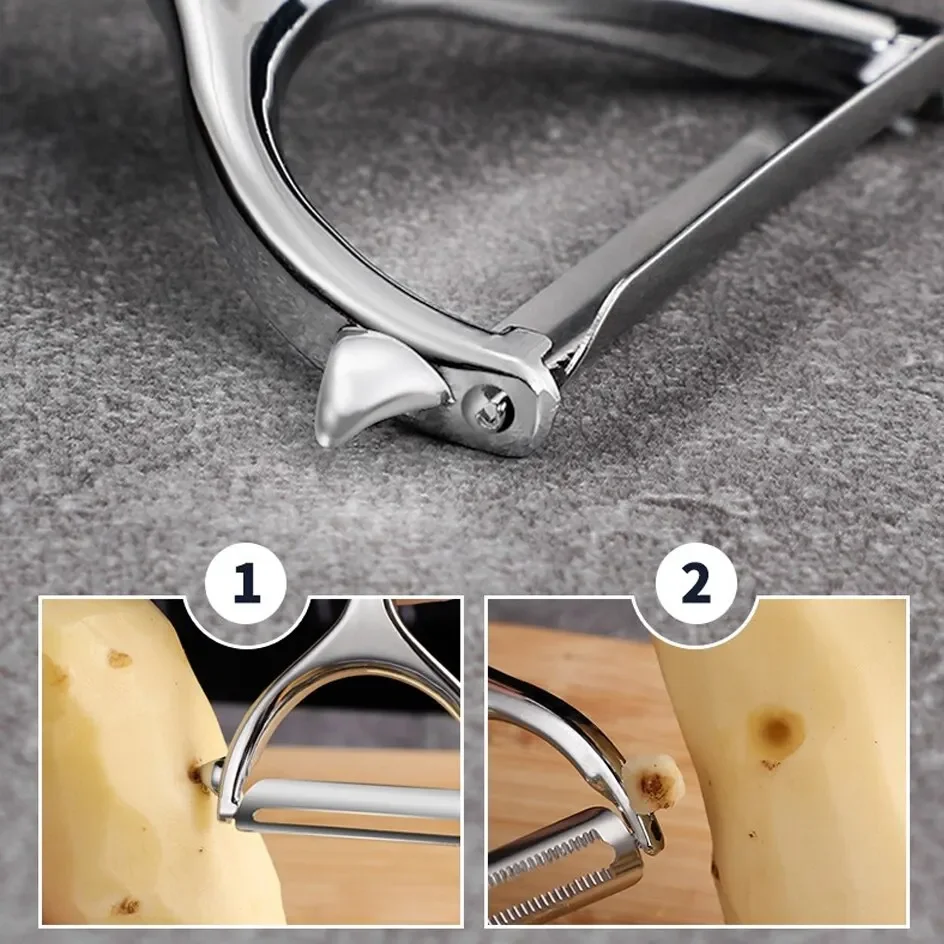 1

2