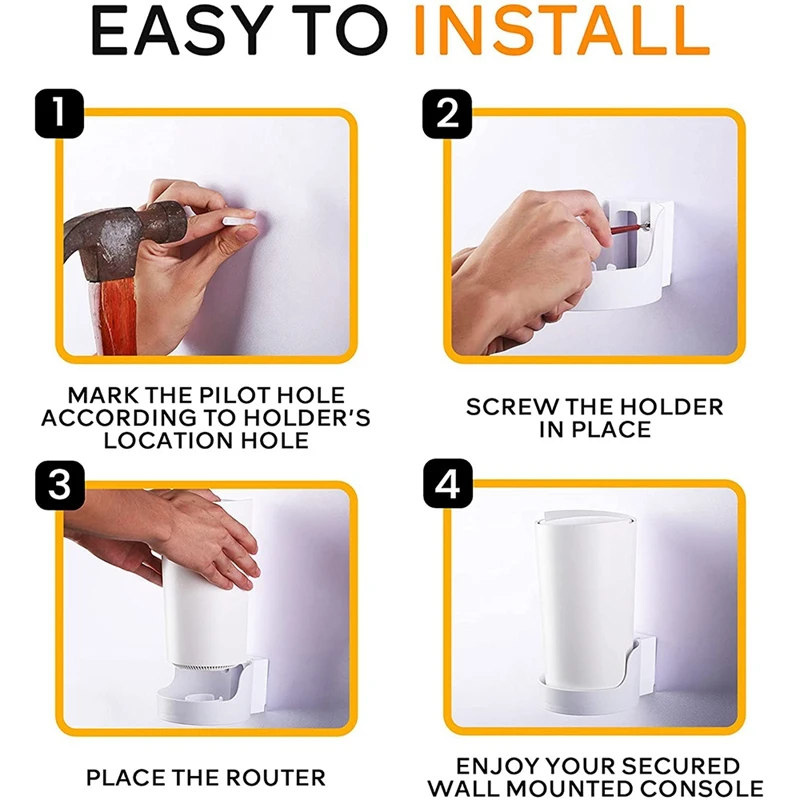 EASY TO INSTALL

1

MARK THE PILOT HOLE ACCORDING TO HOLDER'S LOCATION HOLE

2

SCREW THE HOLDER IN PLACE

3

PLACE THE ROUTER

4

ENJOY YOUR SECURED WALL MOUNTED CONSOLE