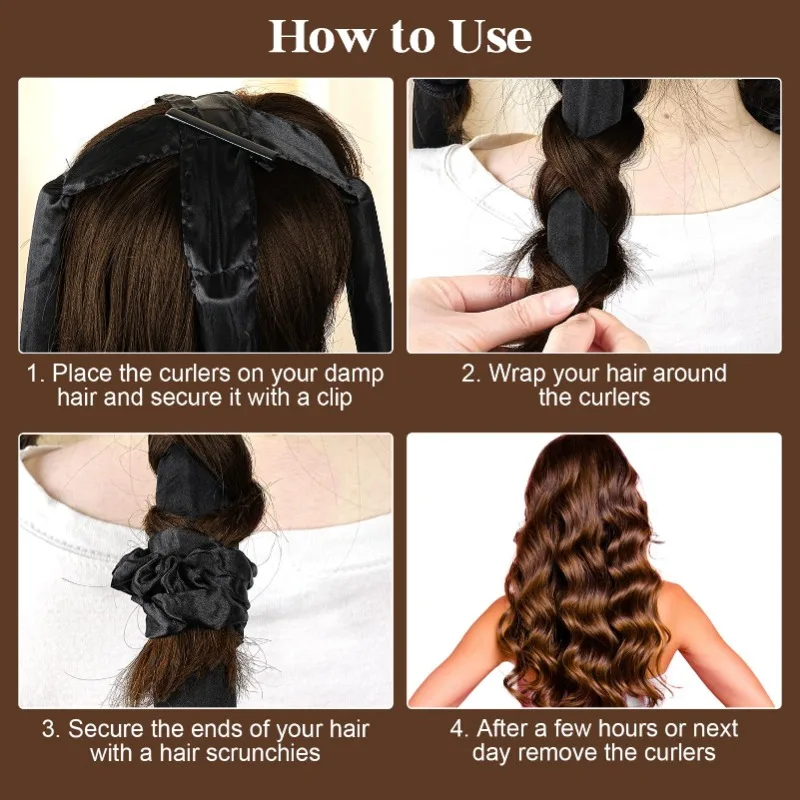 How to Use

1. Place the curlers on your damp hair and secure it with a clip

2. Wrap your hair around the curlers

3. Secure the ends of your hair with a hair scrunchies

4. After a few hours or next day remove the curlers