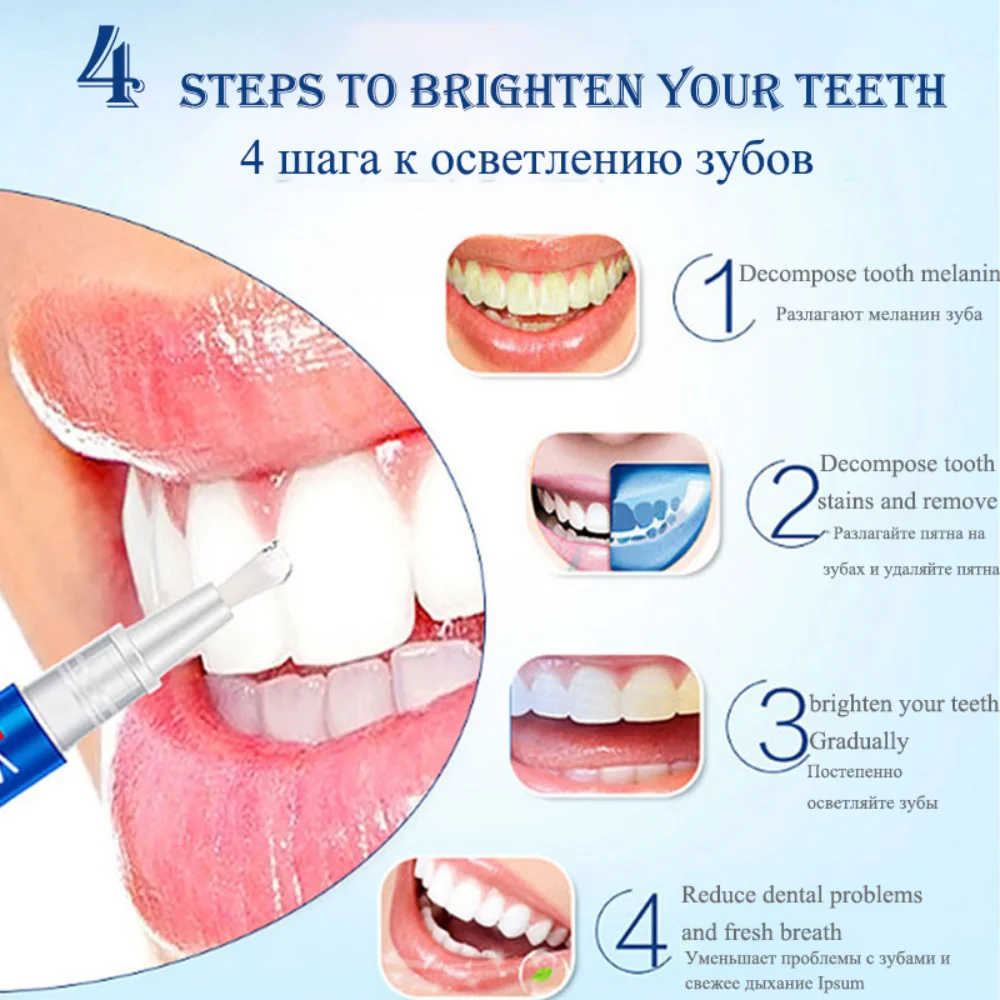 4 STEPS TO BRIGHTEN YOUR TEETH
4 шага к осветлению зубов

1 Decompose tooth melanin
Разлагают меланин зуба

2 Decompose tooth stains and remove
Разлагайте пятна на зубах и удаляйте пятна

3 brighten your teeth Gradually
Постепенно осветляйте зубы

4 Reduce dental problems and fresh breath
Уменьшает проблемы с зубами и свежее дыхание Ipsum