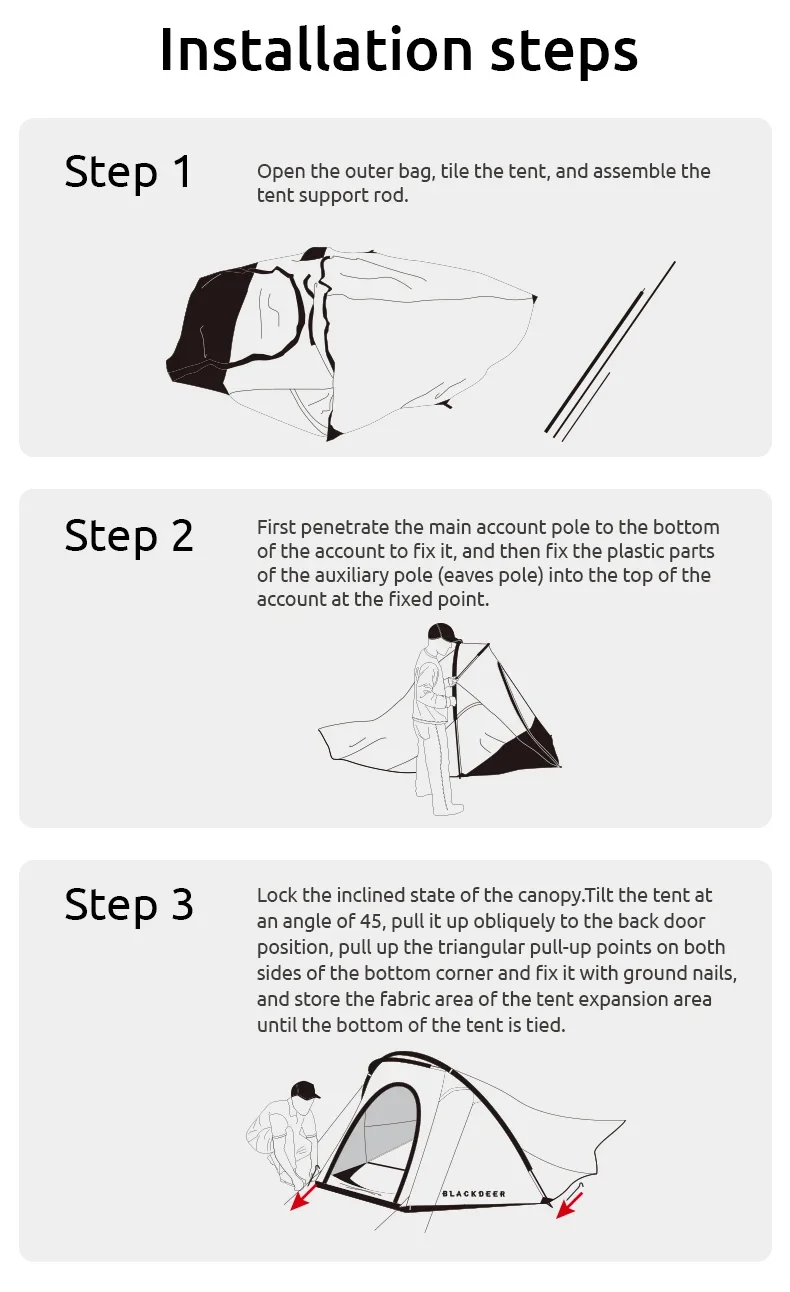 Installation steps

Step 1

Open the outer bag, tile the tent, and assemble the tent support rod.

Step 2

First penetrate the main account pole to the bottom of the account to fix it, and then fix the plastic parts of the auxiliary pole (eaves pole) into the top of the account at the fixed point.

Step 3

Lock the inclined state of the canopy.Tilt the tent at an angle of 45, pull it up obliquely to the back door position, pull up the triangular pull-up points on both sides of the bottom corner and fix it with ground nails, and store the fabric area of the tent expansion area until the bottom of the tent is tied.

BLACKDEER