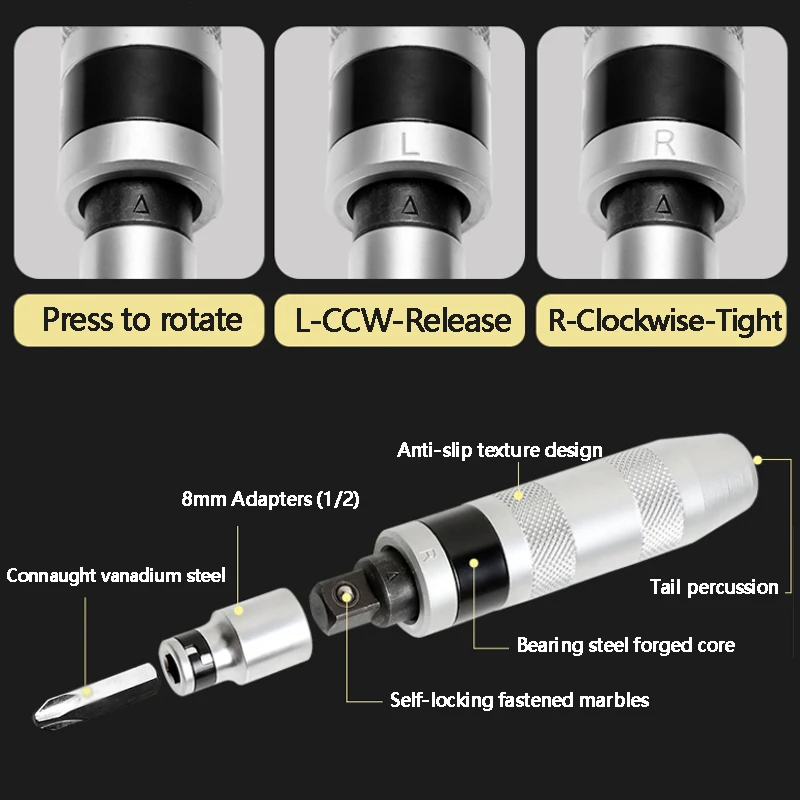 L

R

Press to rotate

L-CCW-Release

R-Clockwise-Tight

Anti-slip texture design

8mm Adapters (1/2)

Connaught vanadium steel

R

Tail percussion

Bearing steel forged core

Self-locking fastened marbles