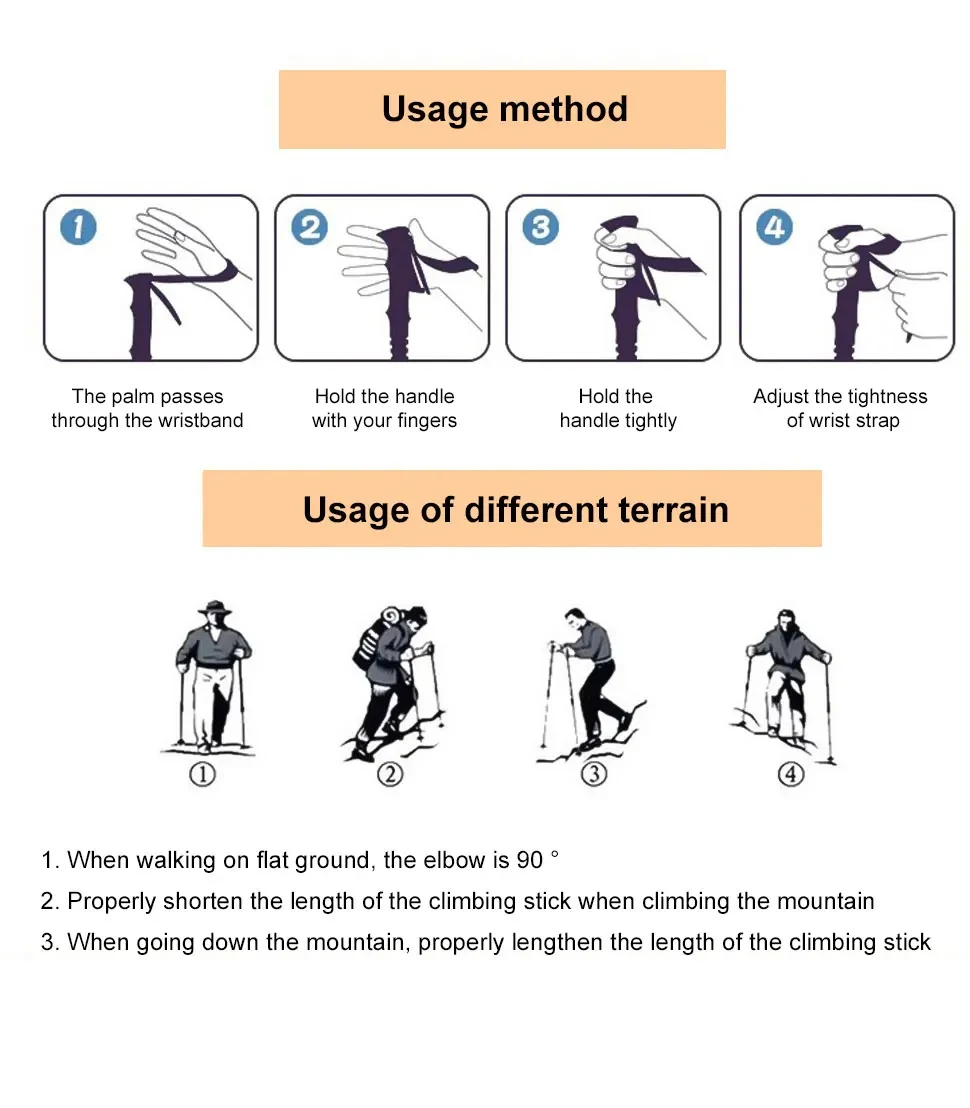 Usage method

1

2

3

4

The palm passes through the wristband

Hold the handle with your fingers

Hold the handle tightly

Adjust the tightness of wrist strap

Usage of different terrain

①

②

③

④

1. When walking on flat ground, the elbow is 90 °

2. Properly shorten the length of the climbing stick when climbing the mountain

3. When going down the mountain, properly lengthen the length of the climbing stick