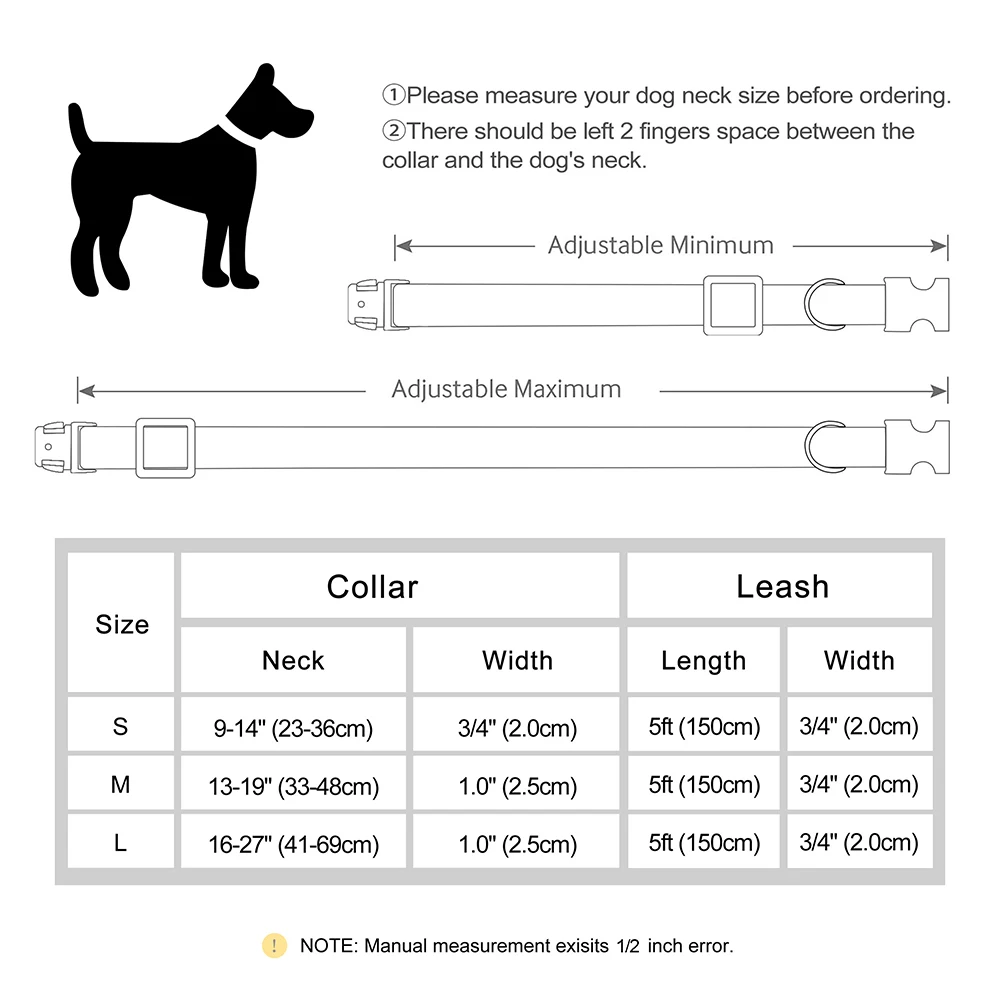 ①Please measure your dog neck size before ordering.
②There should be left 2 fingers space between the collar and the dog's neck.

Adjustable Minimum

Adjustable Maximum

| Size | Collar | | Leash | |
|---|---|---|---|---|
| | Neck | Width | Length | Width |
| S | 9-14" (23-36cm) | 3/4" (2.0cm) | 5ft (150cm) | 3/4" (2.0cm) |
| M | 13-19" (33-48cm) | 1.0" (2.5cm) | 5ft (150cm) | 3/4" (2.0cm) |
| L | 16-27" (41-69cm) | 1.0" (2.5cm) | 5ft (150cm) | 3/4" (2.0cm) |

! NOTE: Manual measurement exisits 1/2 inch error.