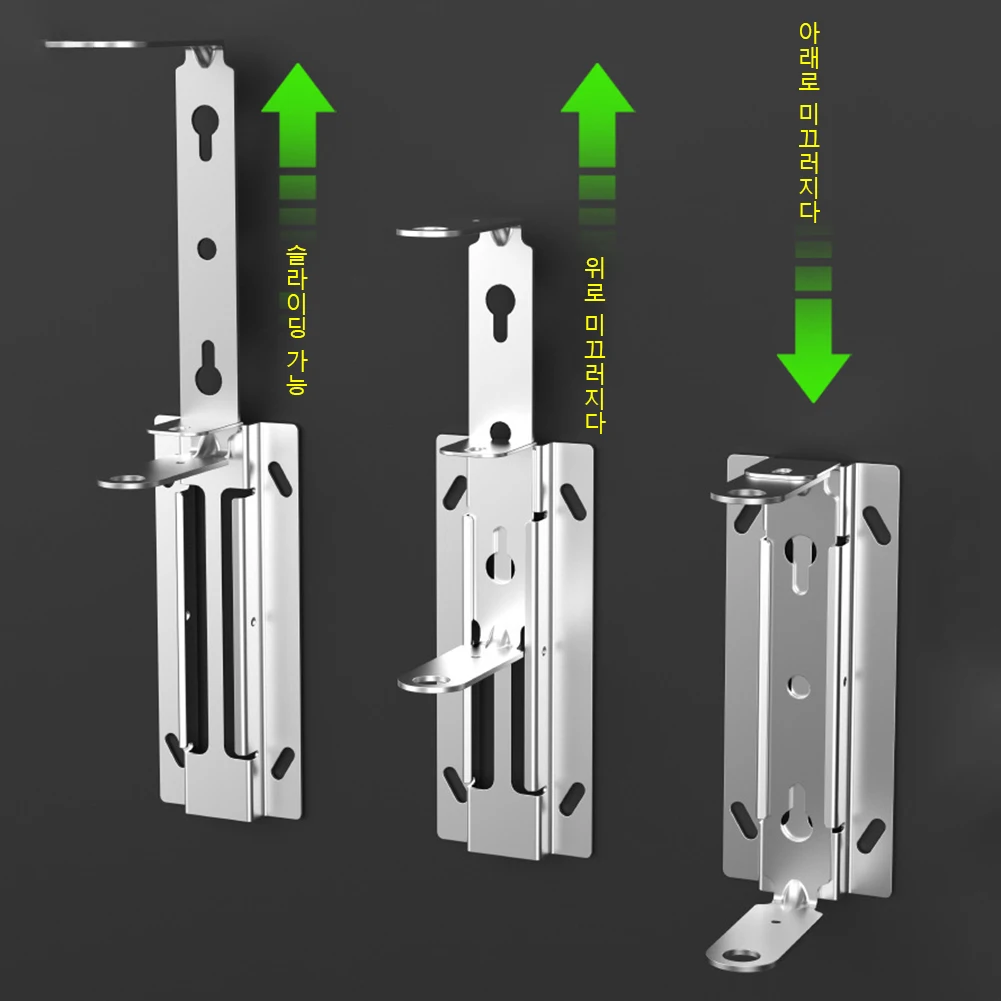 슬라이딩 가능

위로 미끄러지다

아래로 미끄러지다